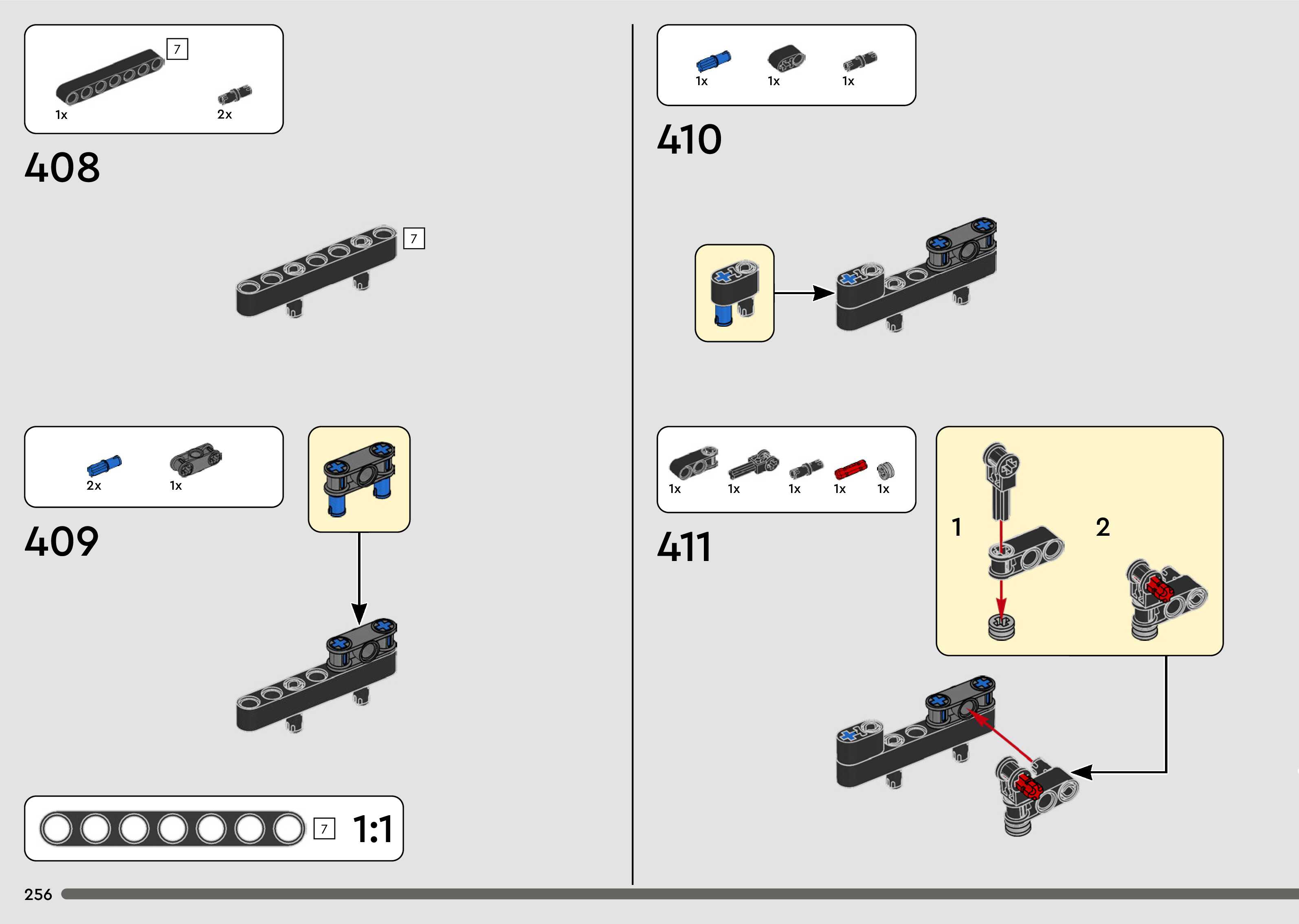 7

1x

2x

408

7

2x

1x

409

7

1:1

256

1x

1x

1x

410

1x

1x

1x

1x

1x

411

1

2