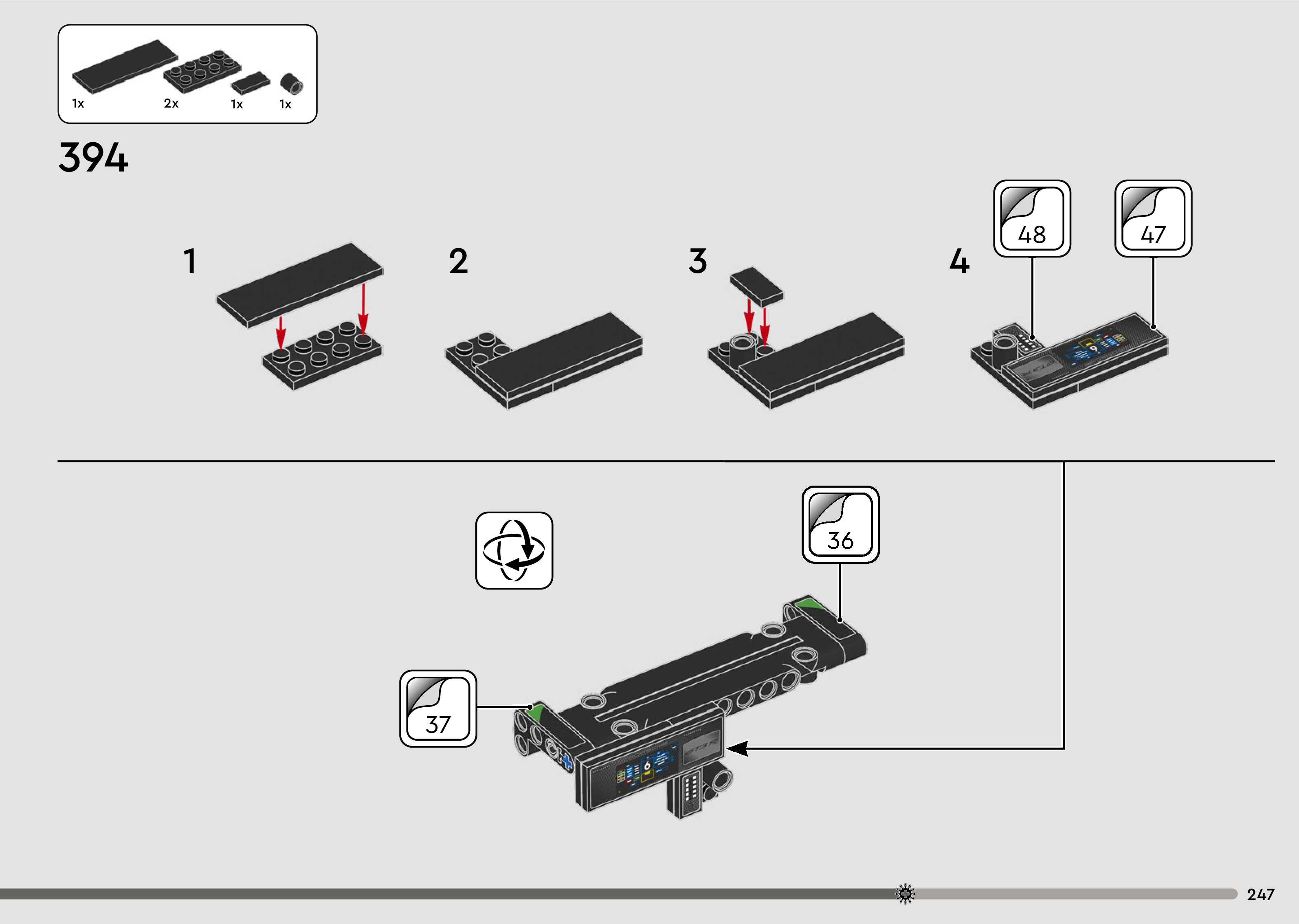 1x 2x 1x 1x

394

1

2

3

4

48

47

36

37

247