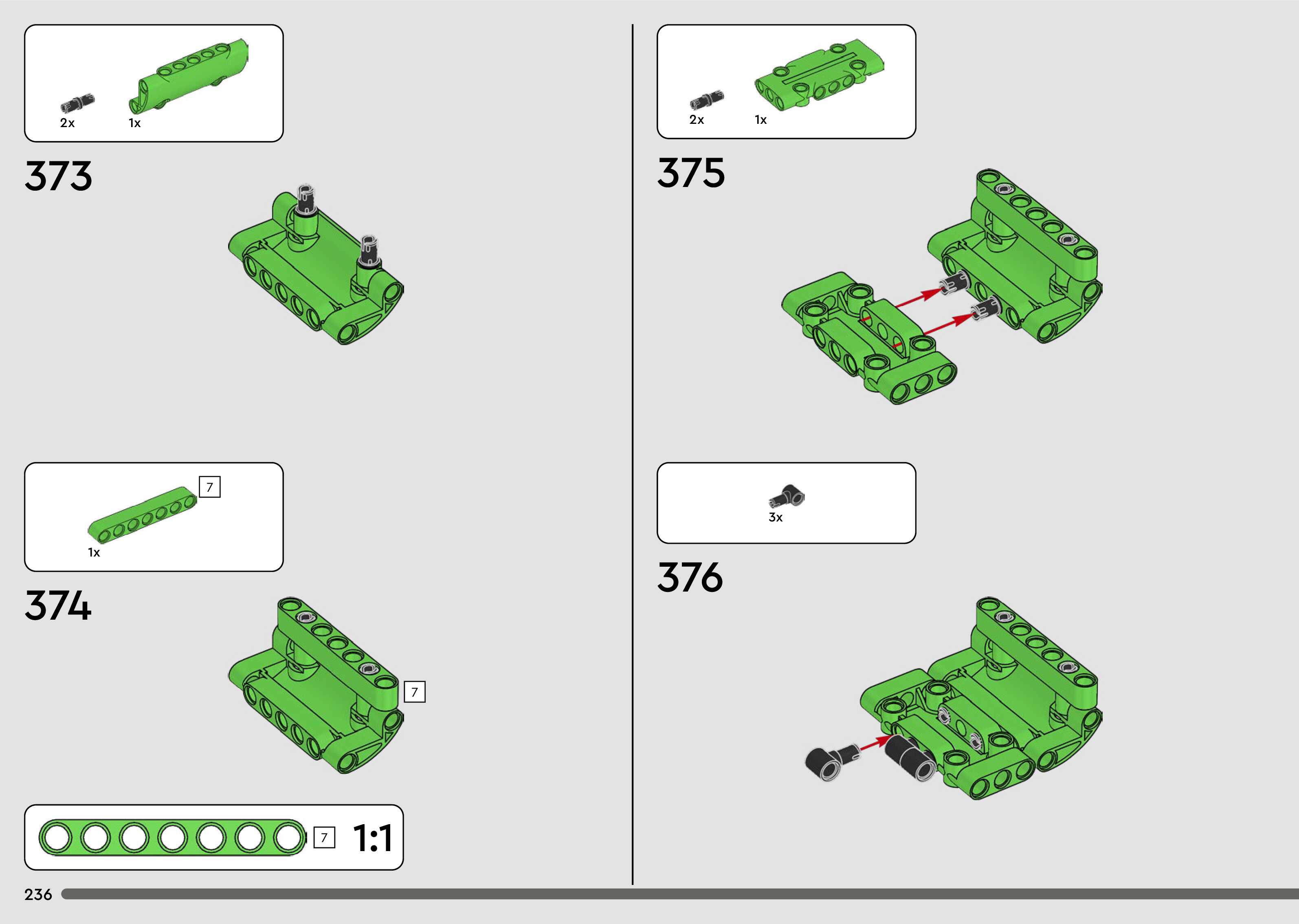 2x 1x

373

7

1x

374

7

7 1:1

236

2x 1x

375

3x

376