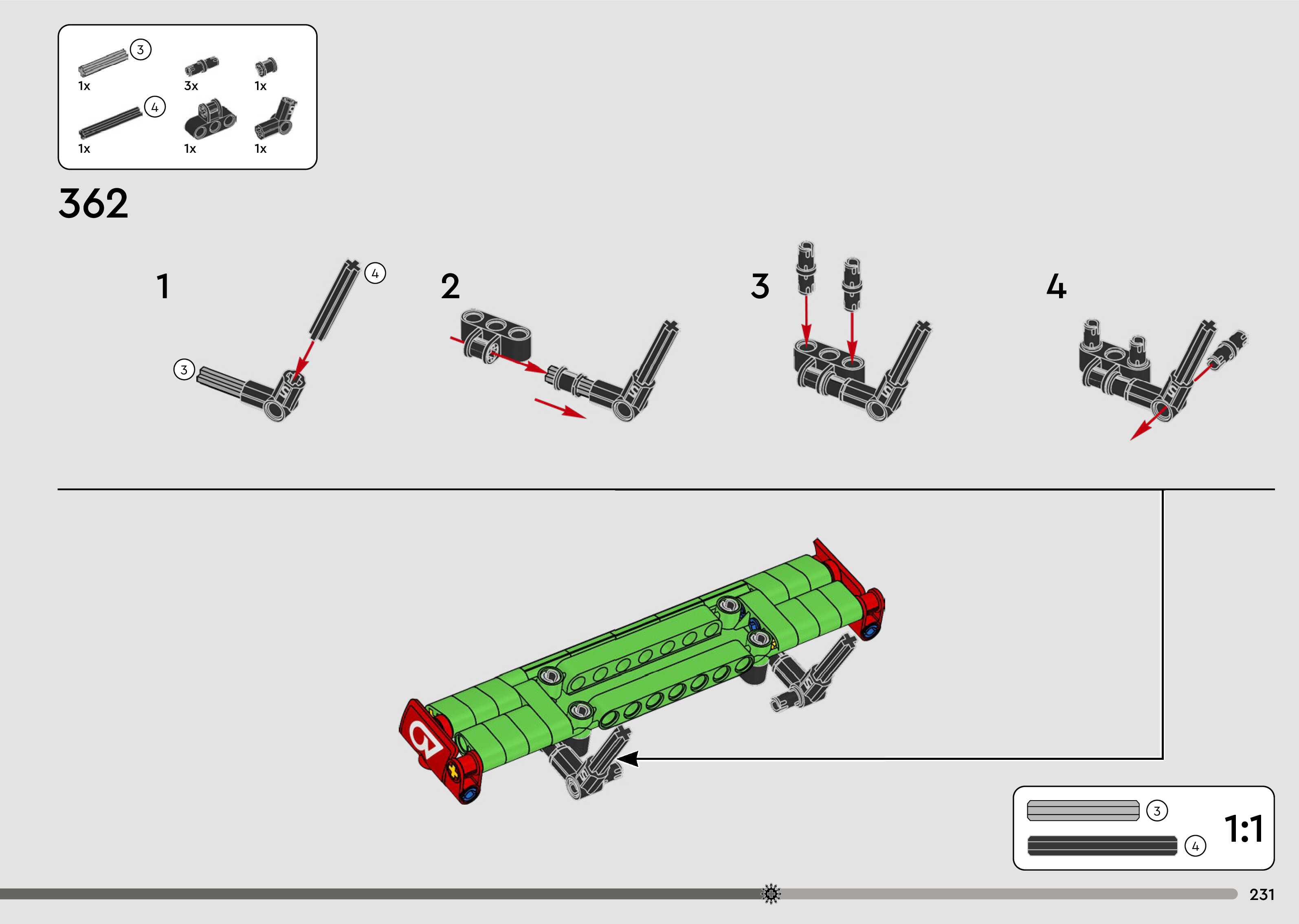 3
1x
3x
1x
4
1x
1x
1x

362

1
4
3

2

3

4

3
4
1:1

231