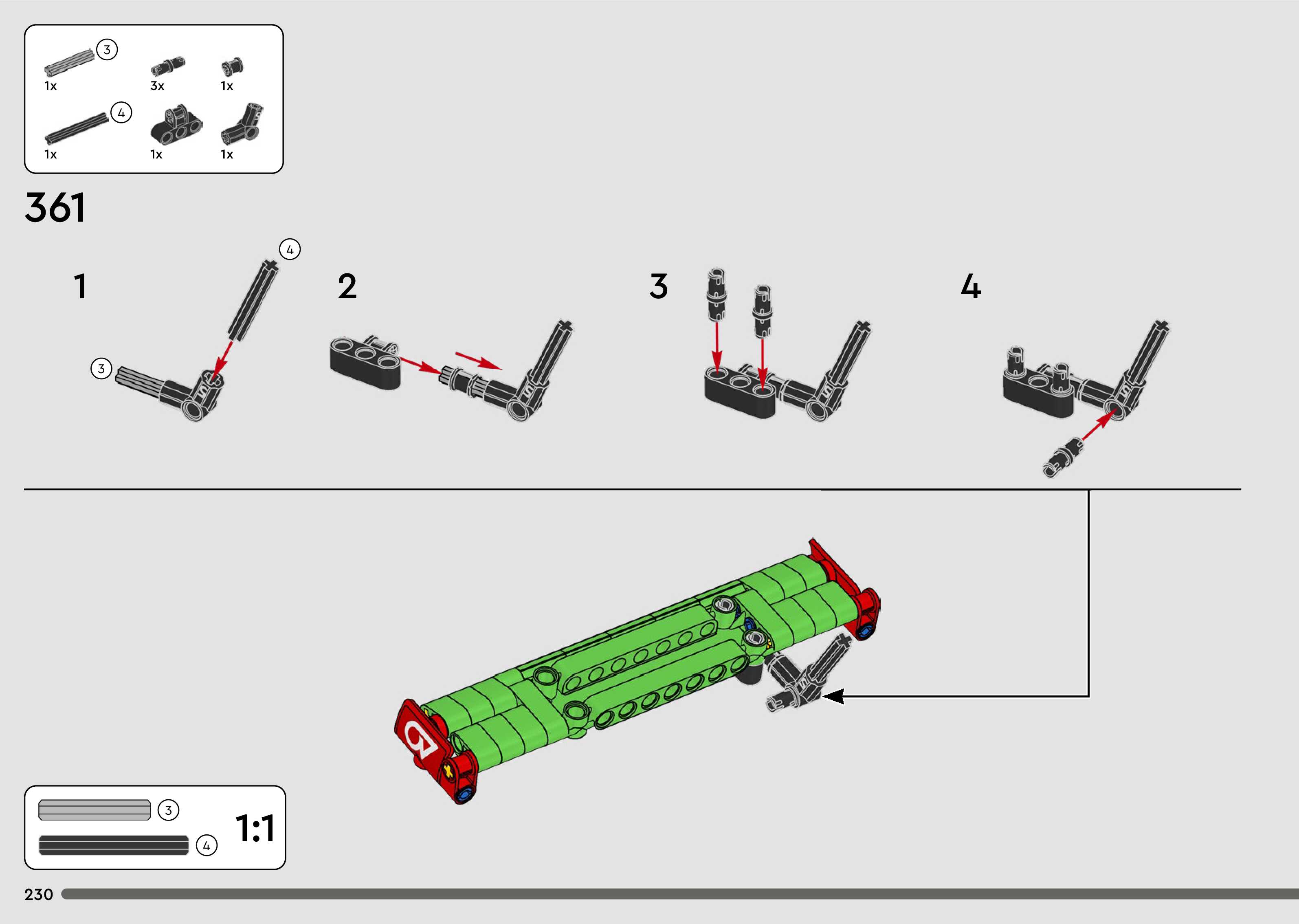 3
1x
3x
1x
4
1x
1x
1x

361

1
4
3

2

3

4

3
4
1:1

230