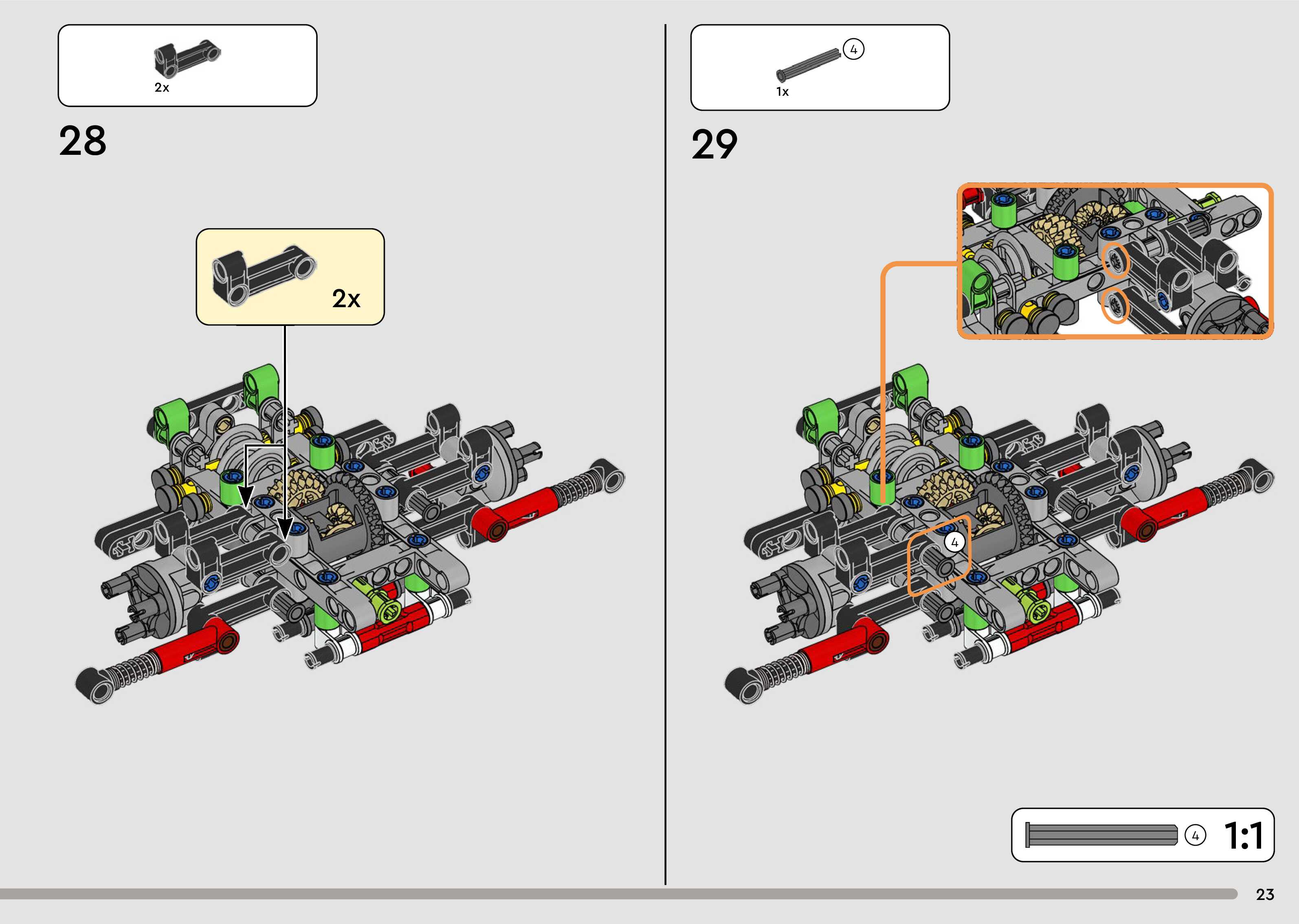 2x

28

2x

4

1x

29

4

4

1:1

23