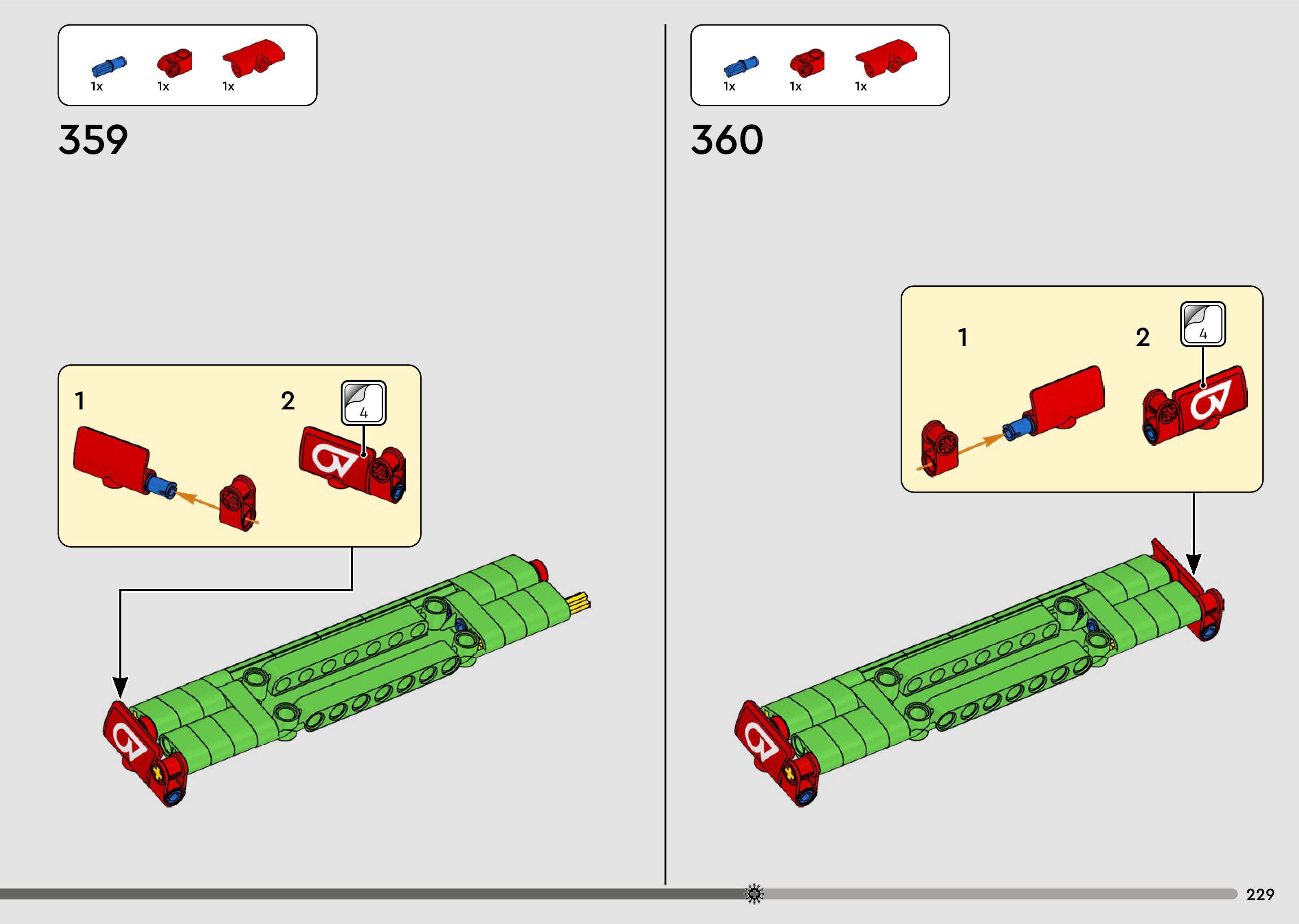 1x 1x 1x

359

1

2

4

1x 1x 1x

360

1

2

4

229