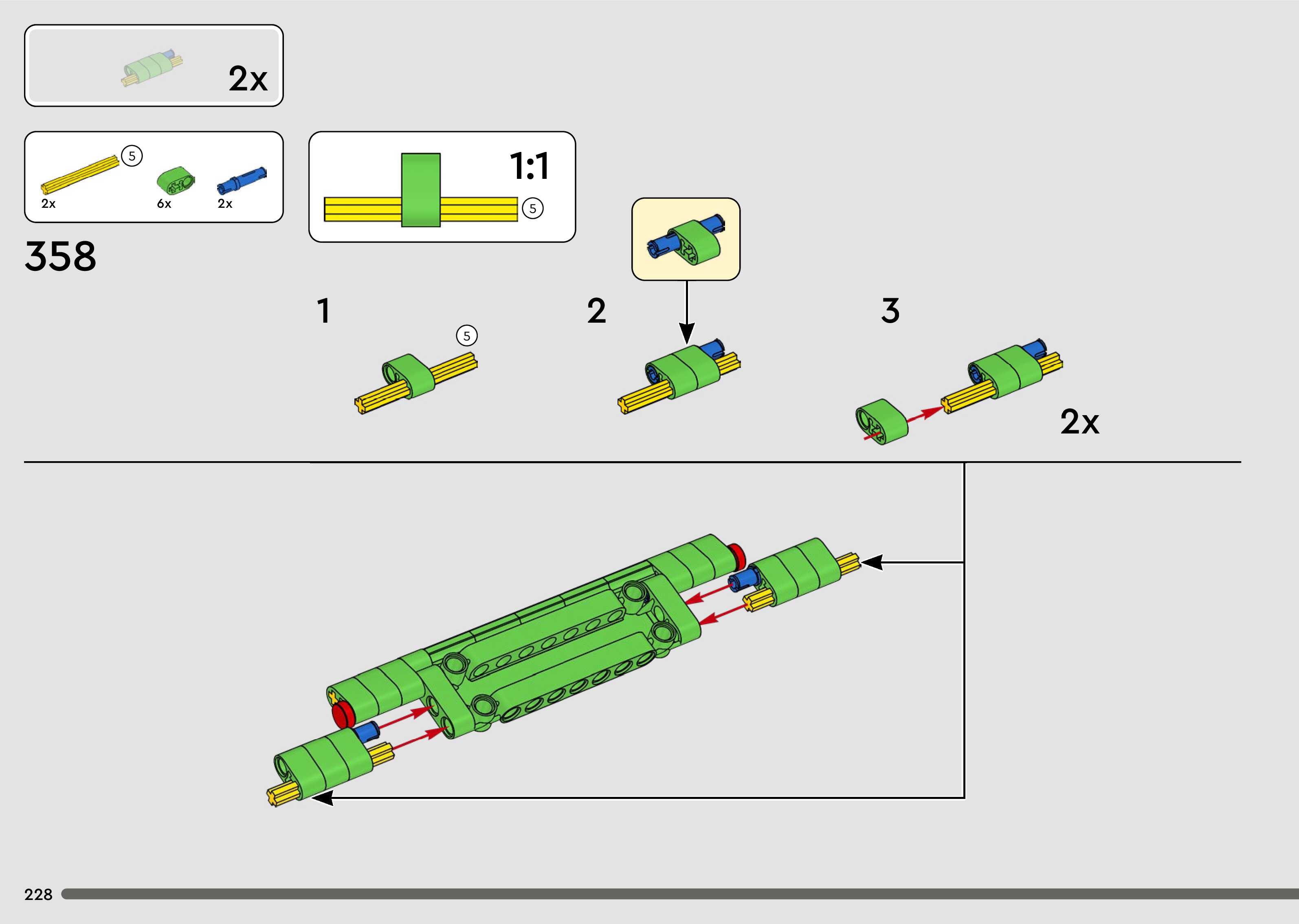 2x

5
2x 6x 2x

1:1
5

358

1
5

2

3
2x

228