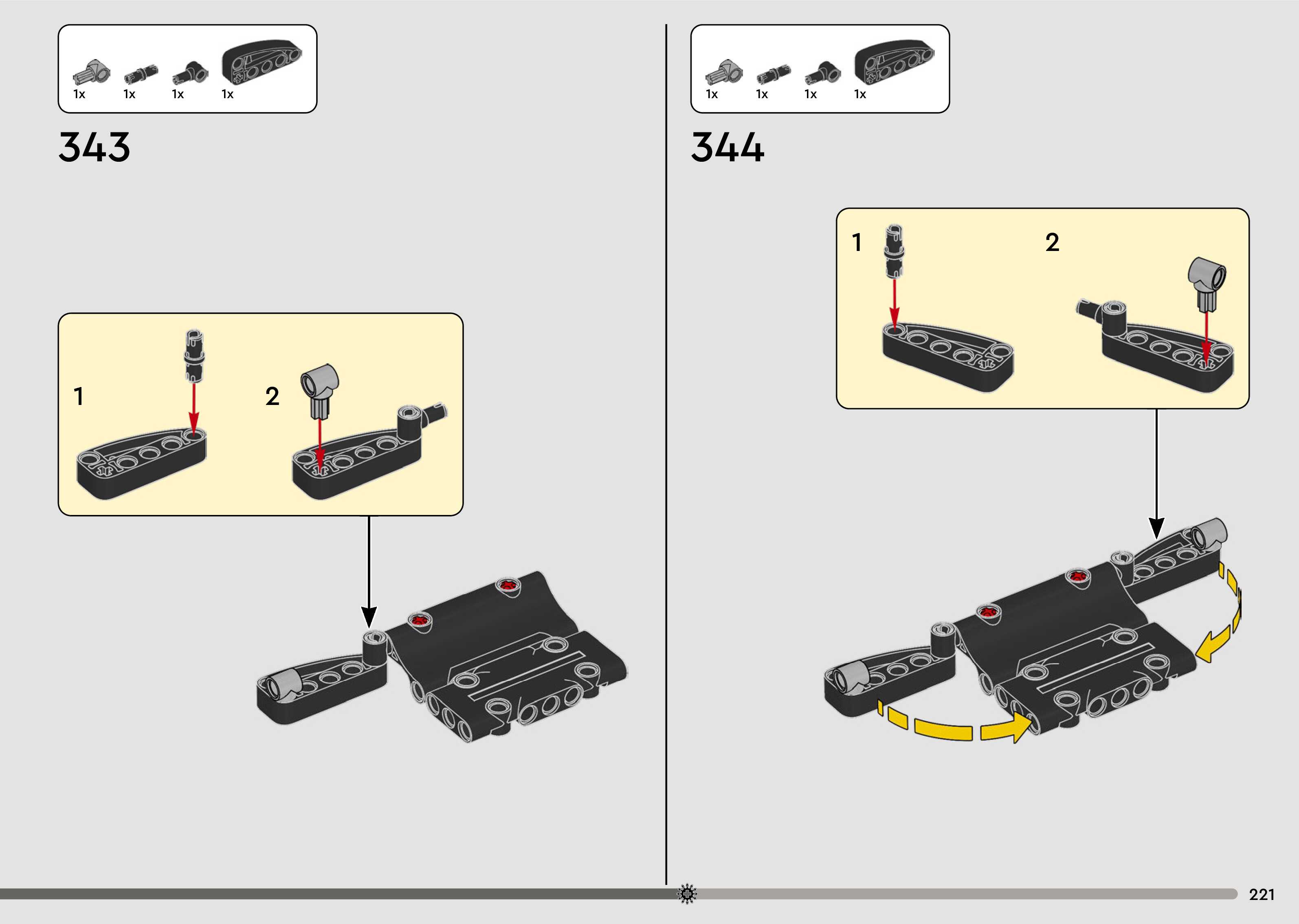 1x 1x 1x 1x

343

1

2

1x 1x 1x 1x

344

1

2

221