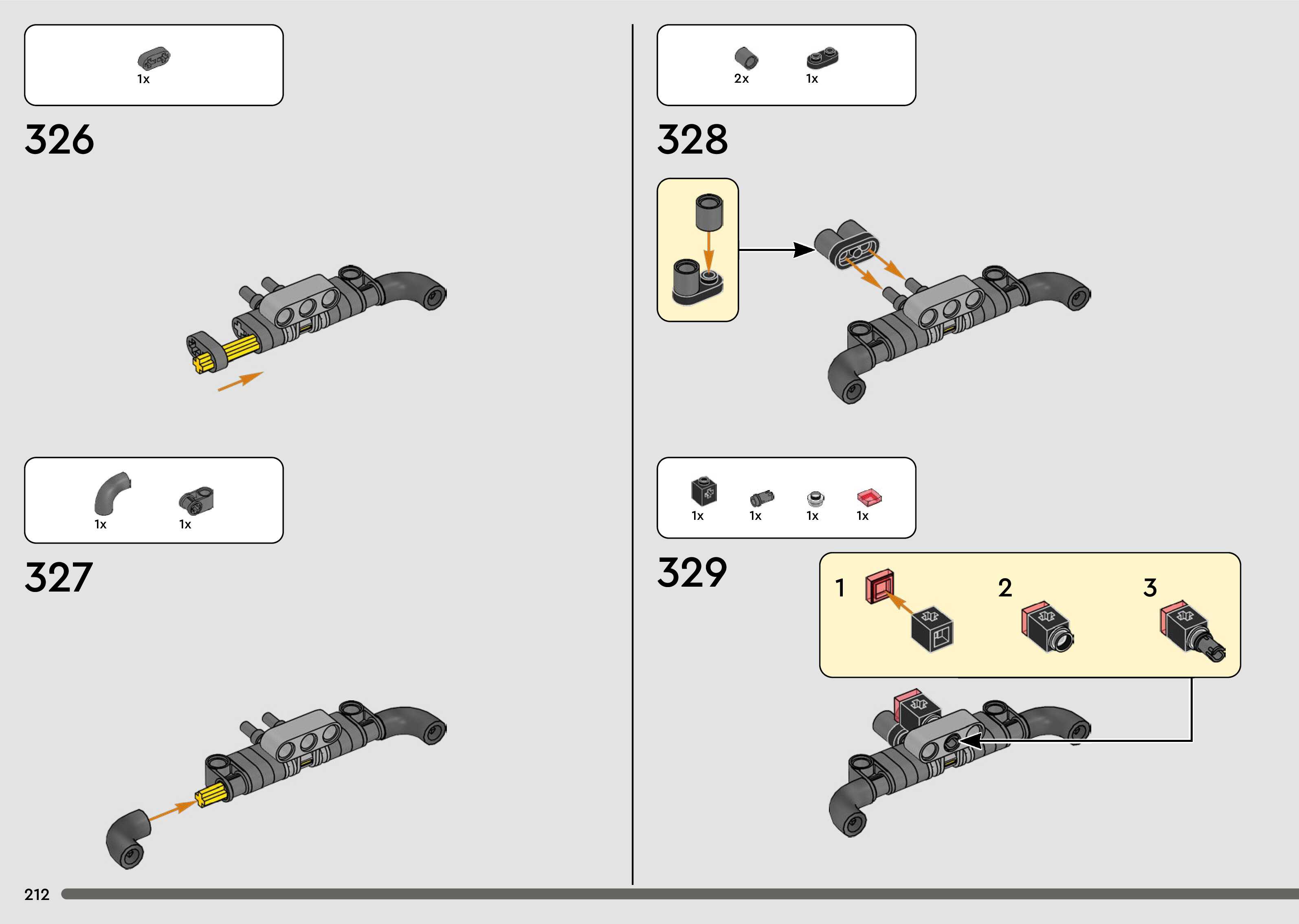 1x

326

1x

1x

327

2x

1x

328

1x

1x

1x

1x

329

1

2

3

212