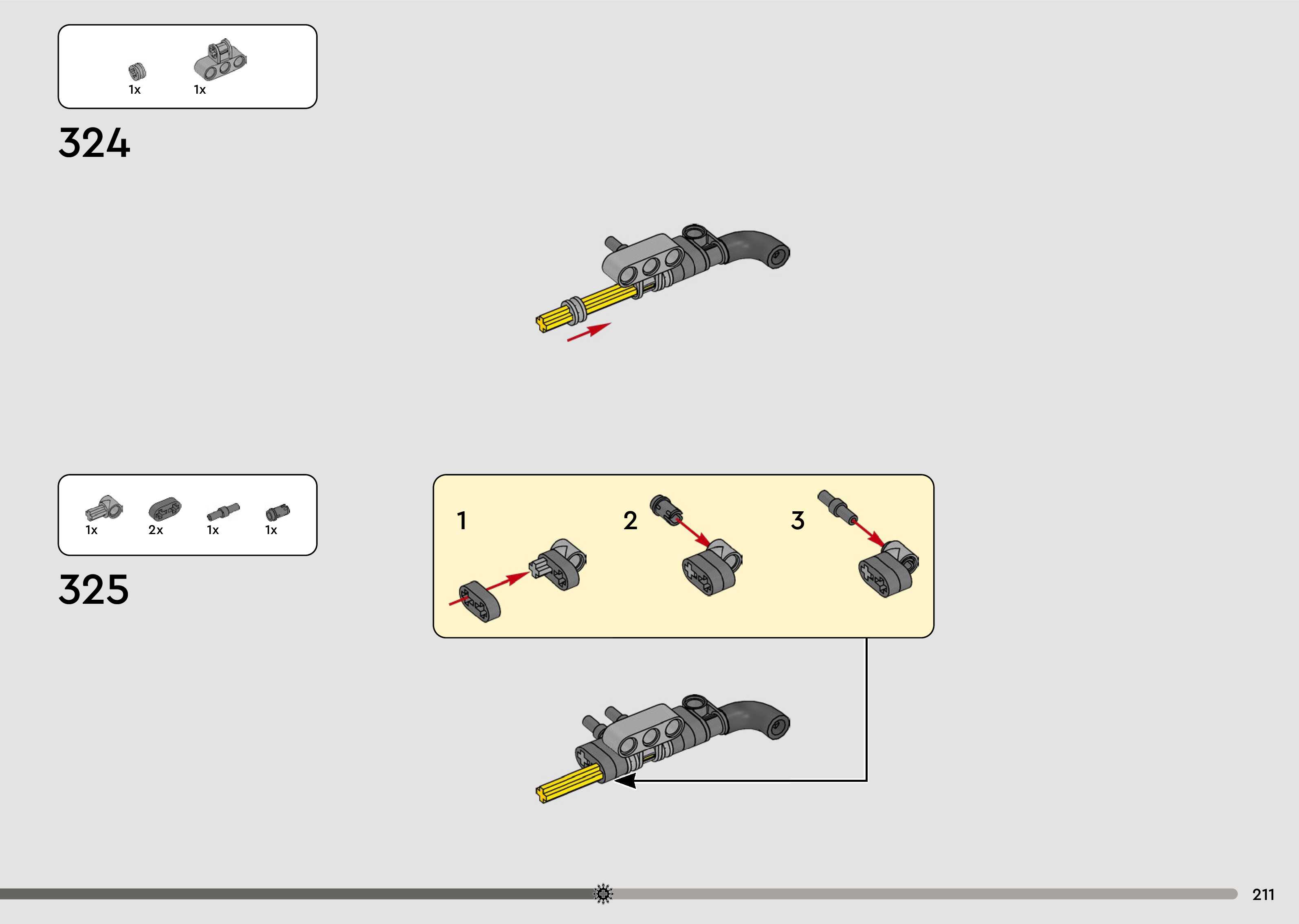 1x 1x

324

1x 2x 1x 1x

325

1

2

3

211