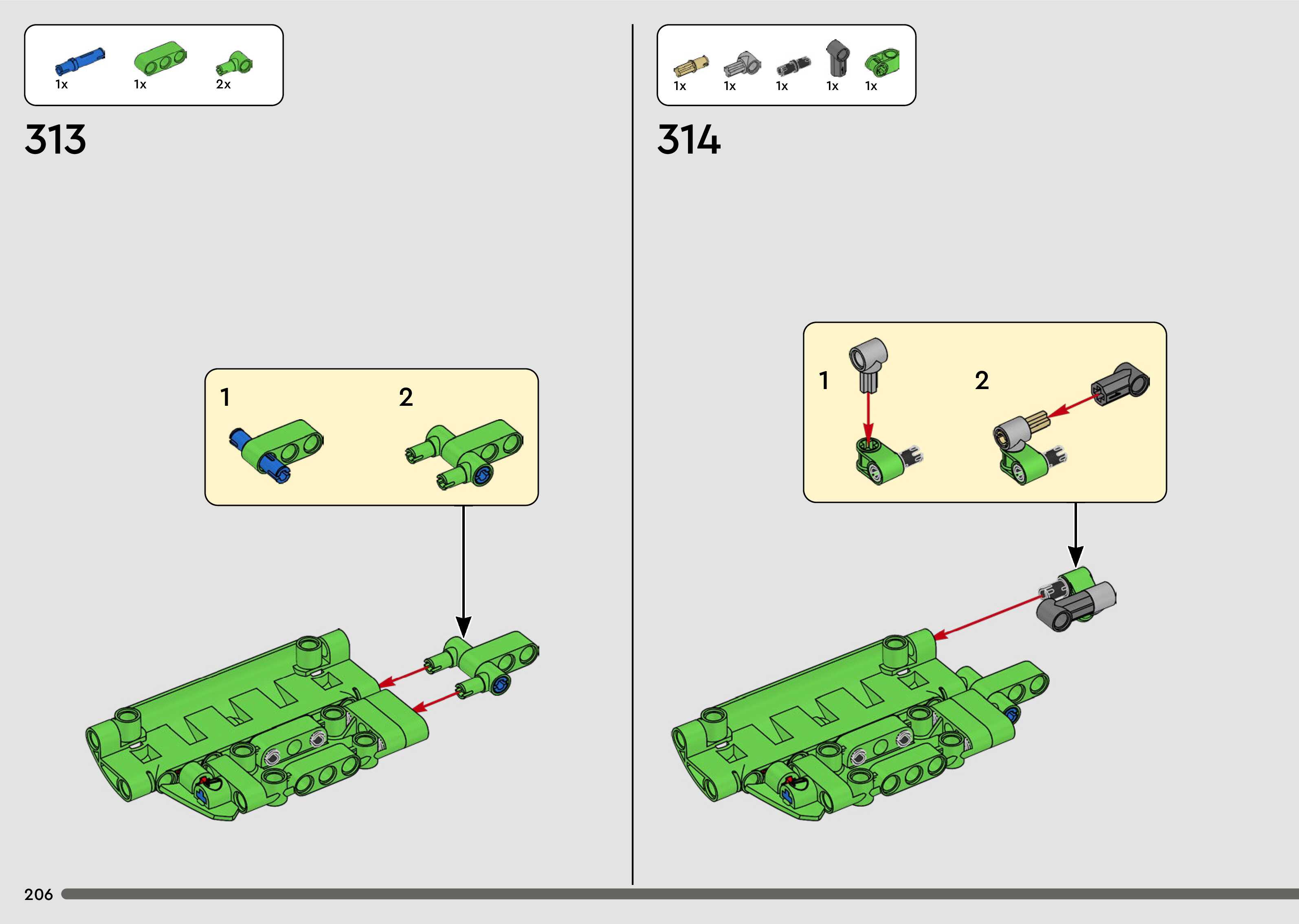 1x 1x 2x

313

1

2

1x 1x 1x 1x 1x

314

1

2

206