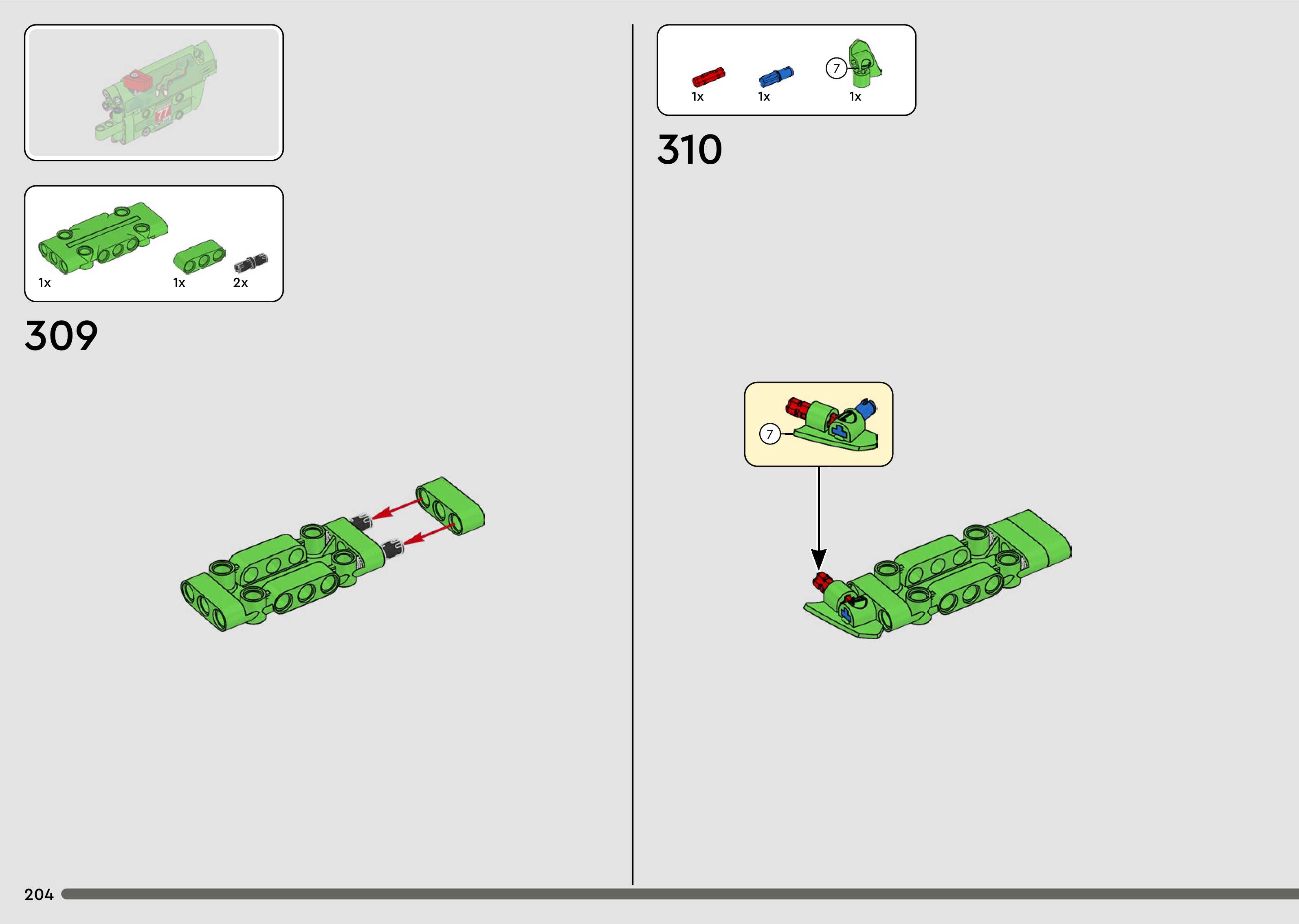 77

1x
1x
2x

309

1x
1x
7
1x

310

7

204