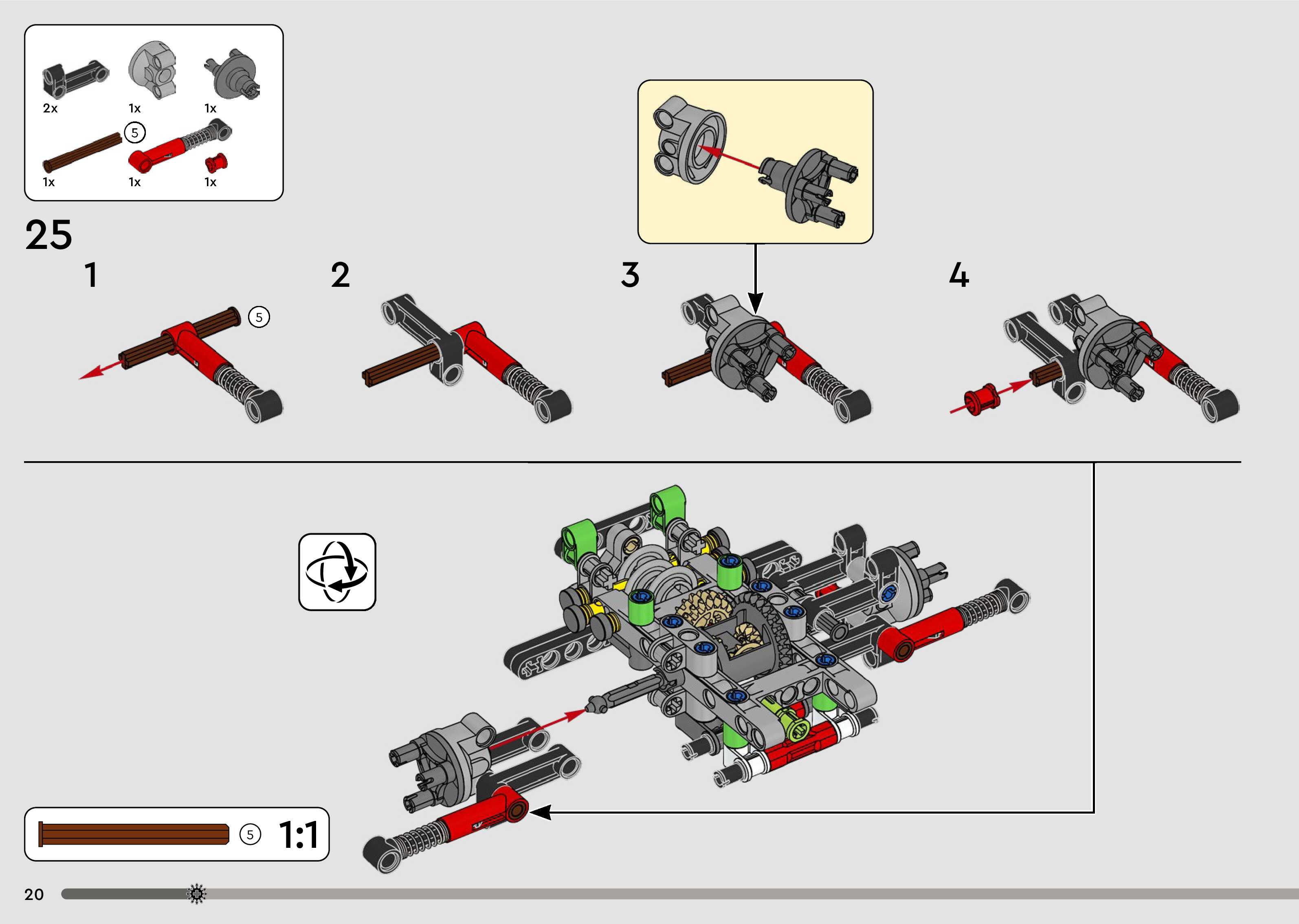 2x
1x
1x
5
1x
1x
1x

25

1

5

2

3

4

5
1:1

20