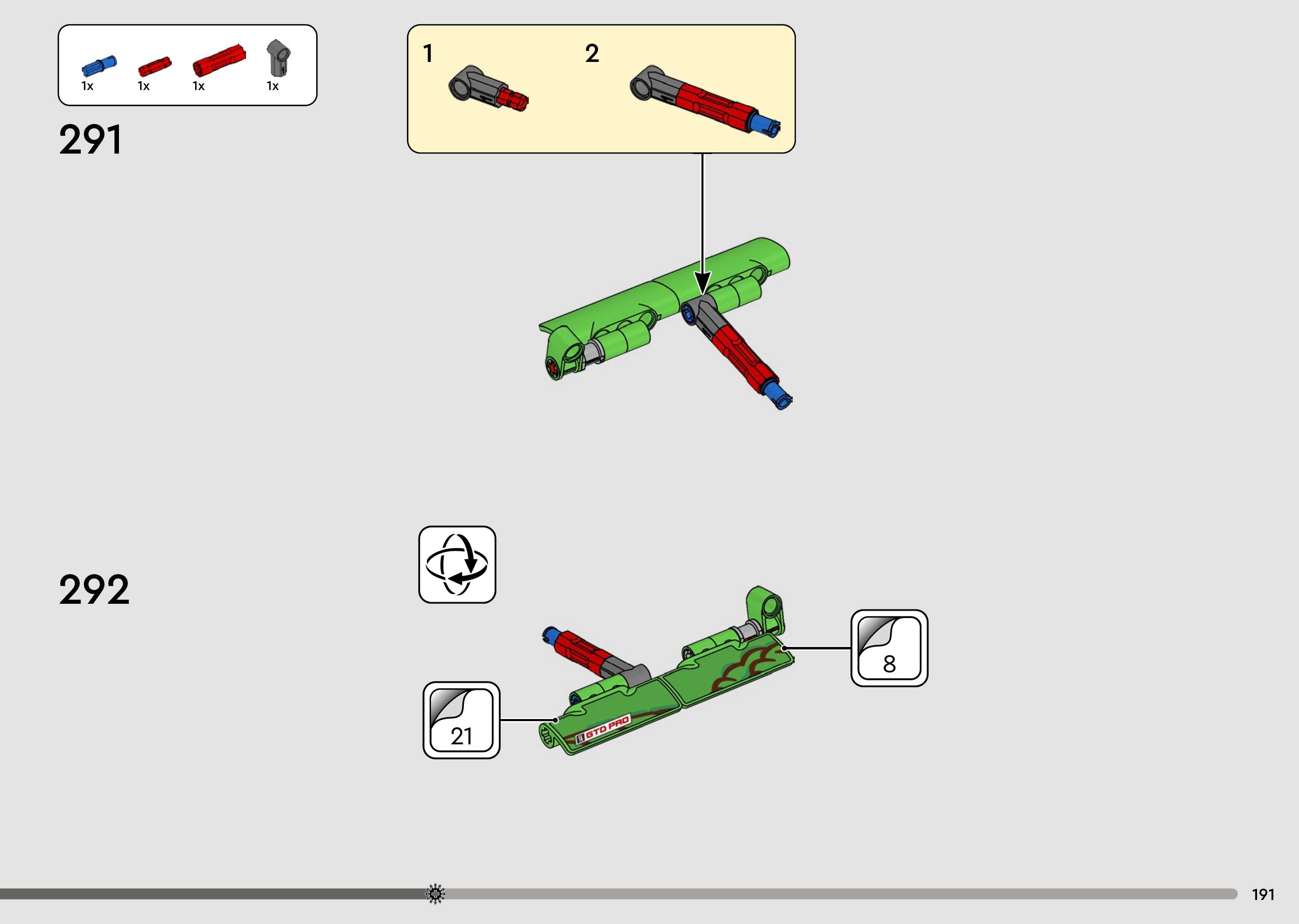 1x 1x 1x 1x

291

1

2

292

21

GTD PRO

8

191