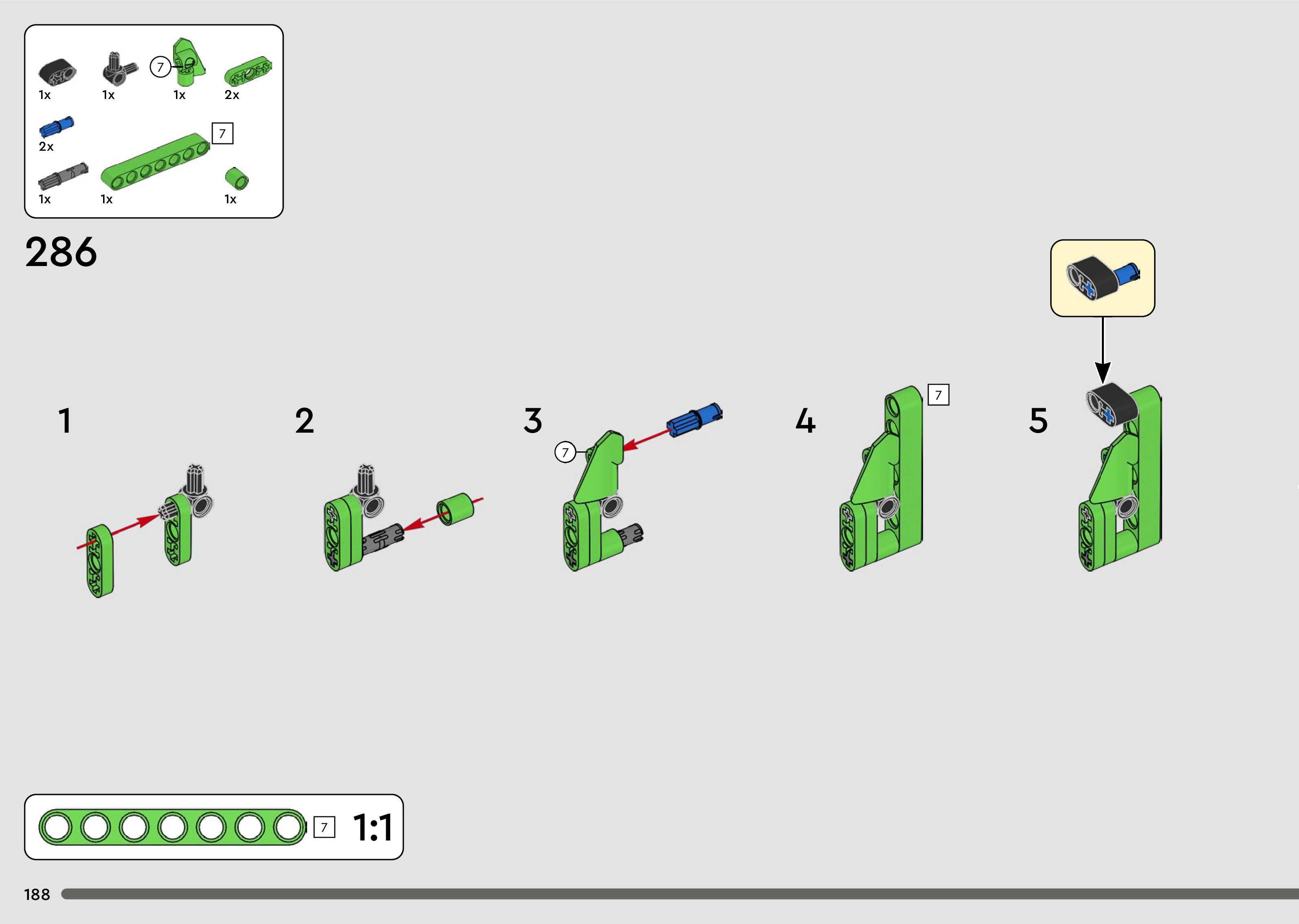 1x 1x 7 1x 2x

2x

7

1x 1x 1x

286

1

2

3

7

4

7

5

7 1:1

188