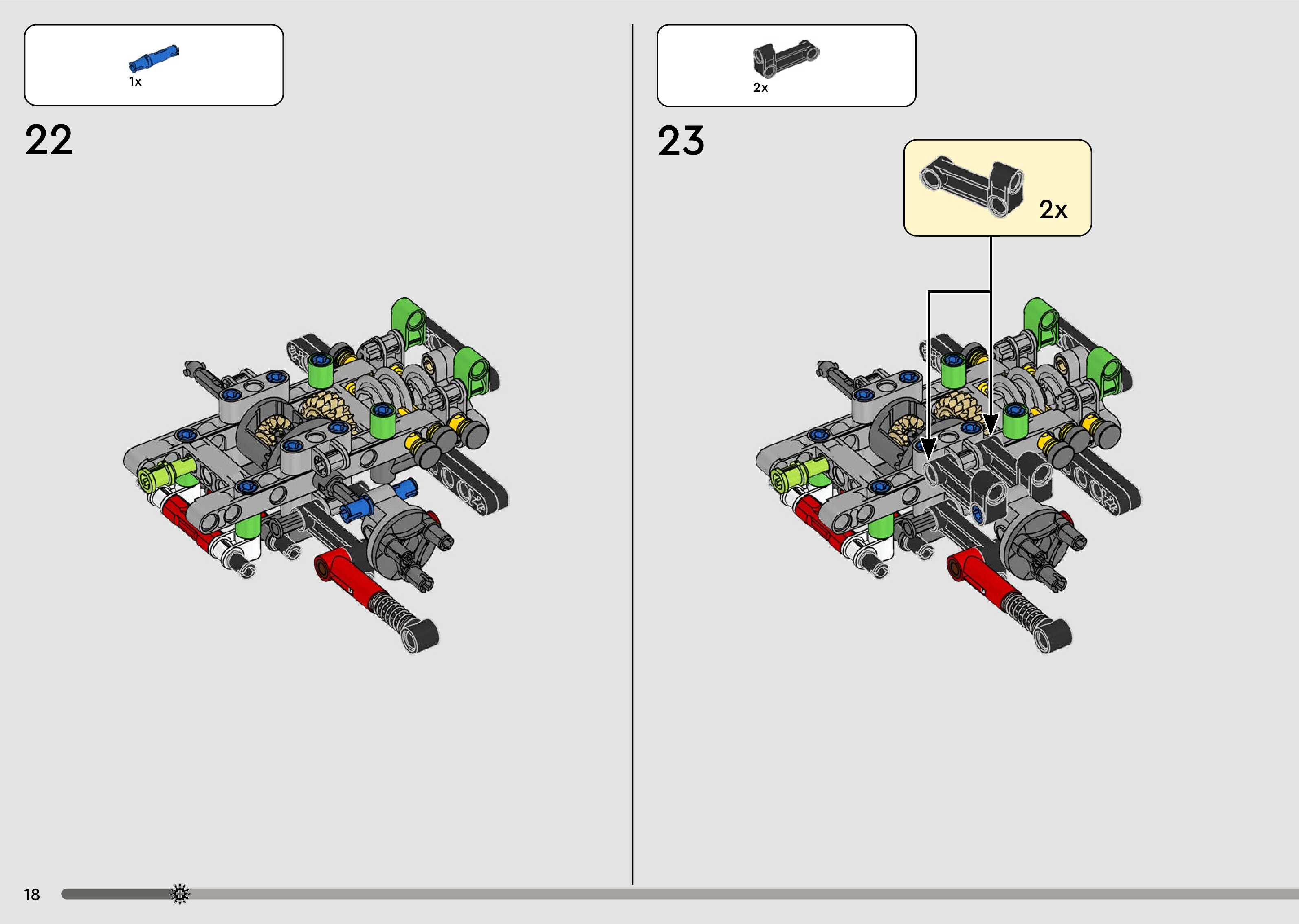 1x

22

2x

23

2x

18