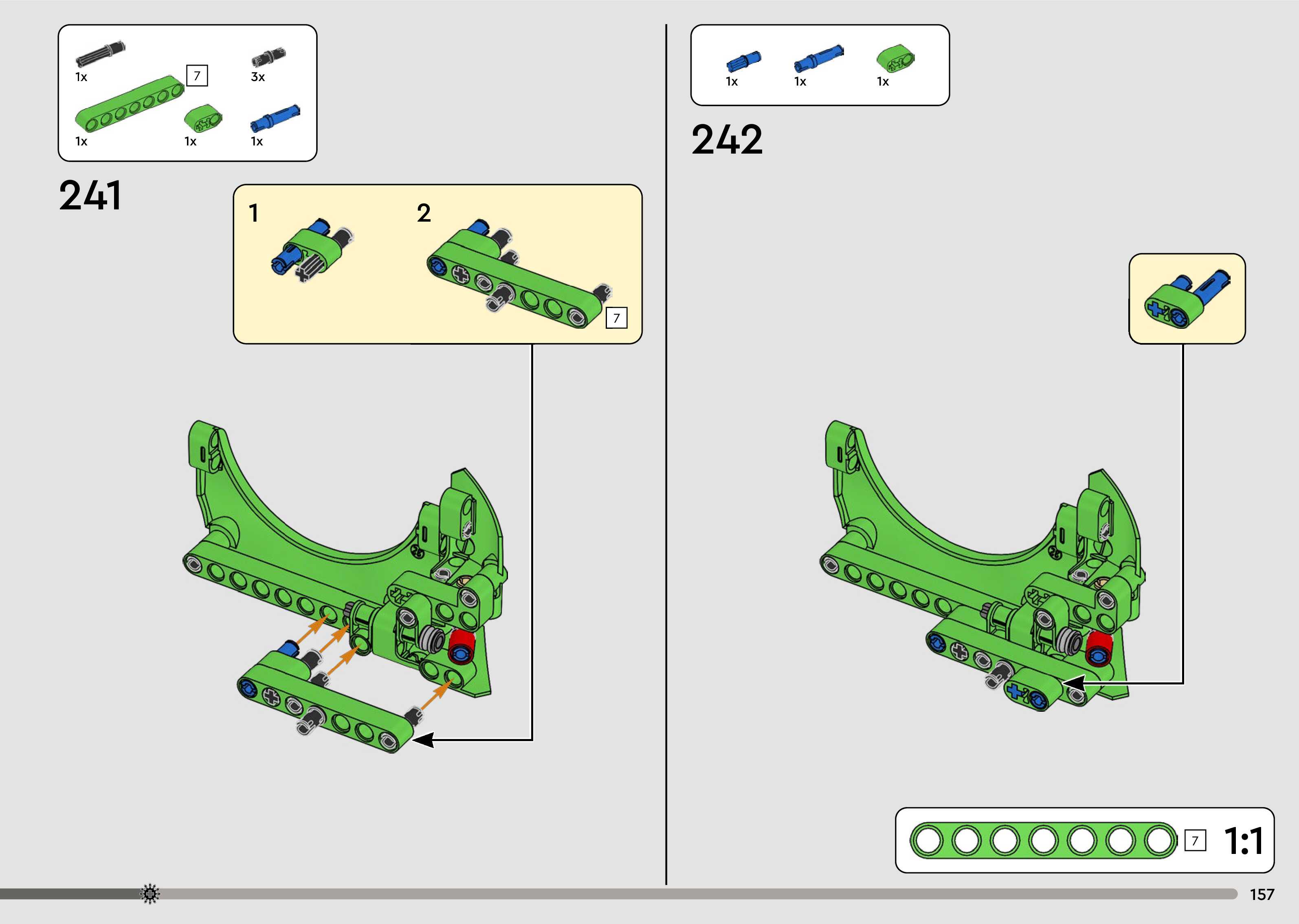 1x
7
3x
1x
1x
1x

241

1
2
7

1x
1x
1x

242

7
1:1

157