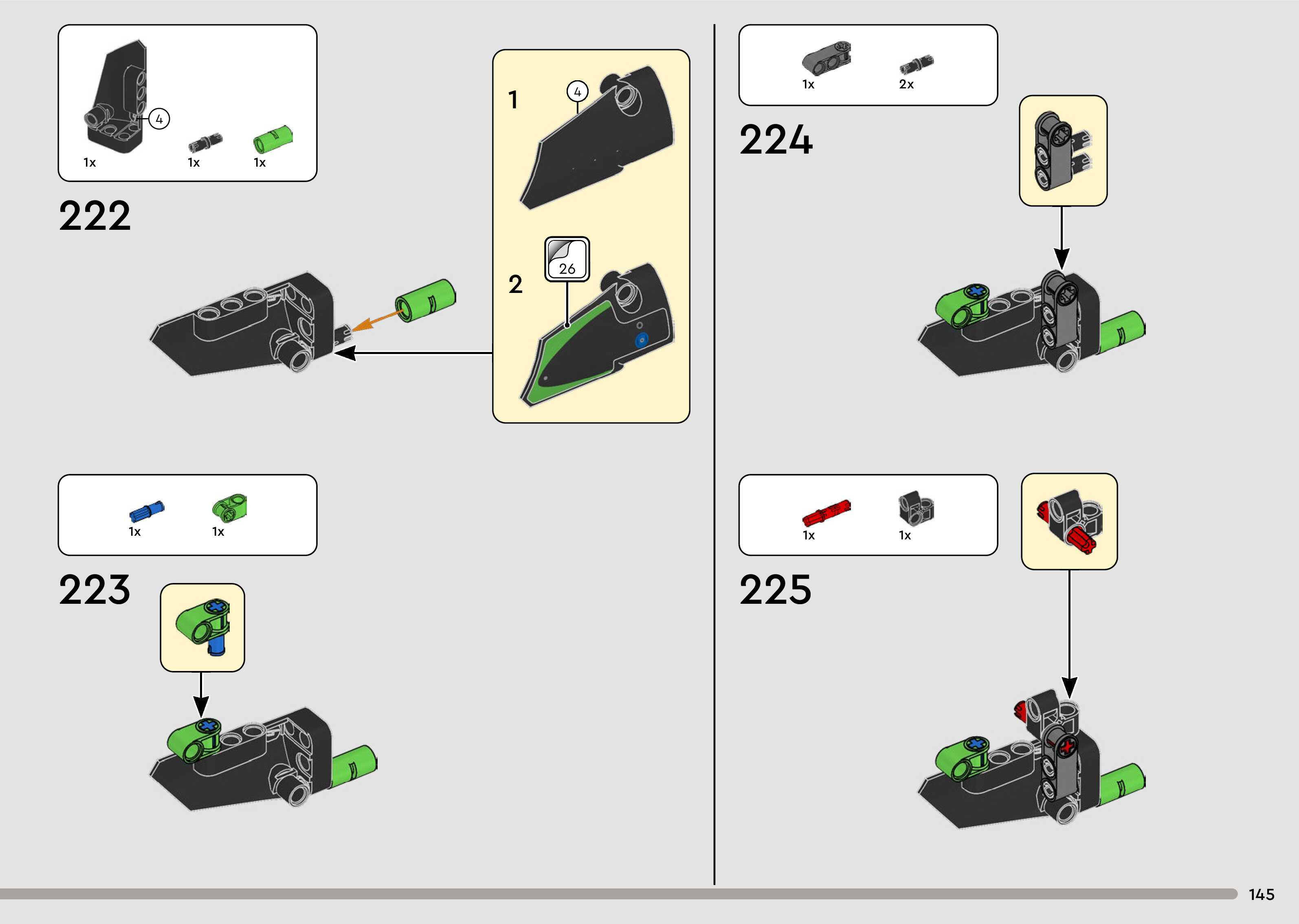 4
1x
1x
1x

222

1
4

2
26

1x
1x

223

1x
2x

224

1x
1x

225

145