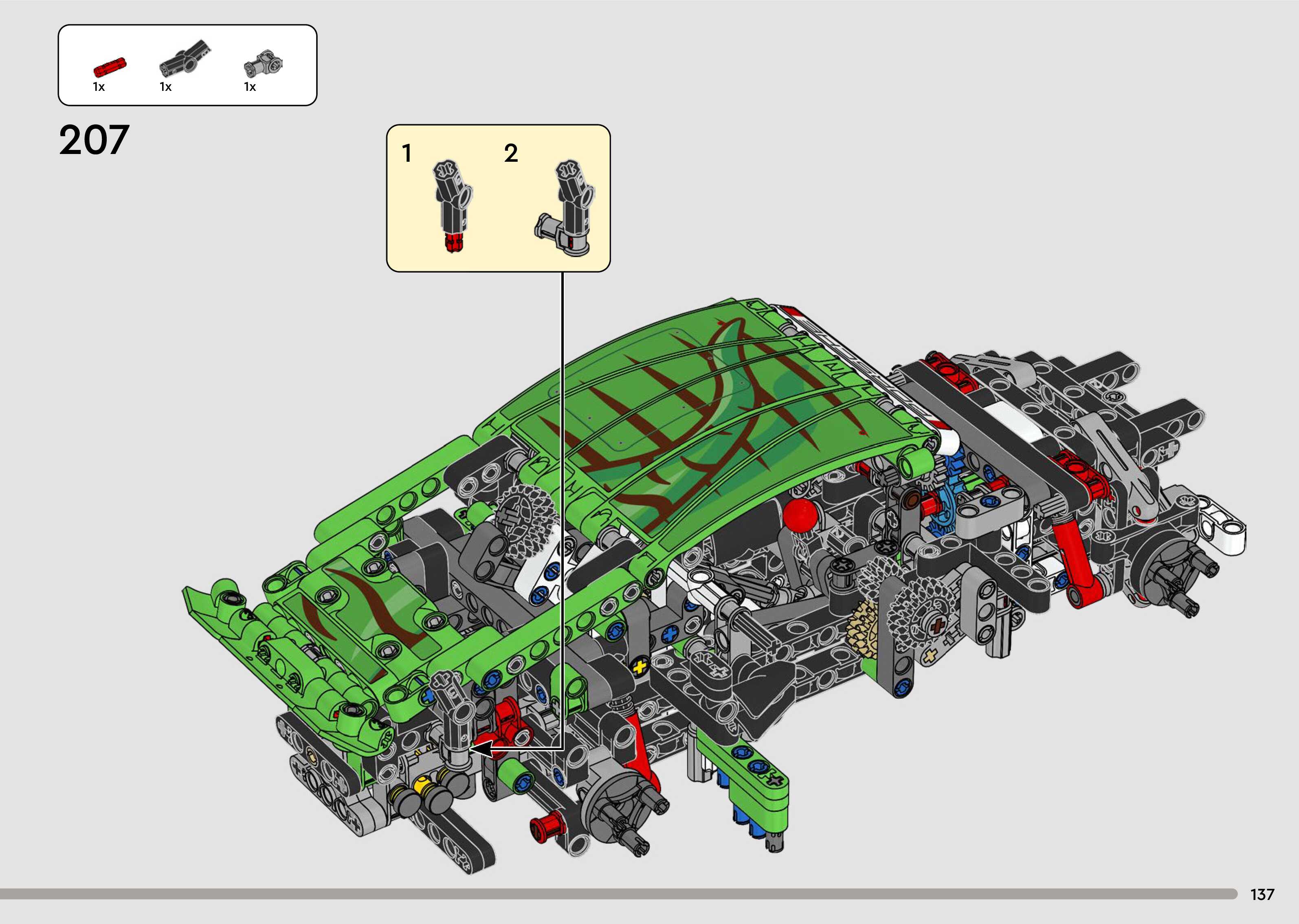 1x 1x 1x

207

1 2

137