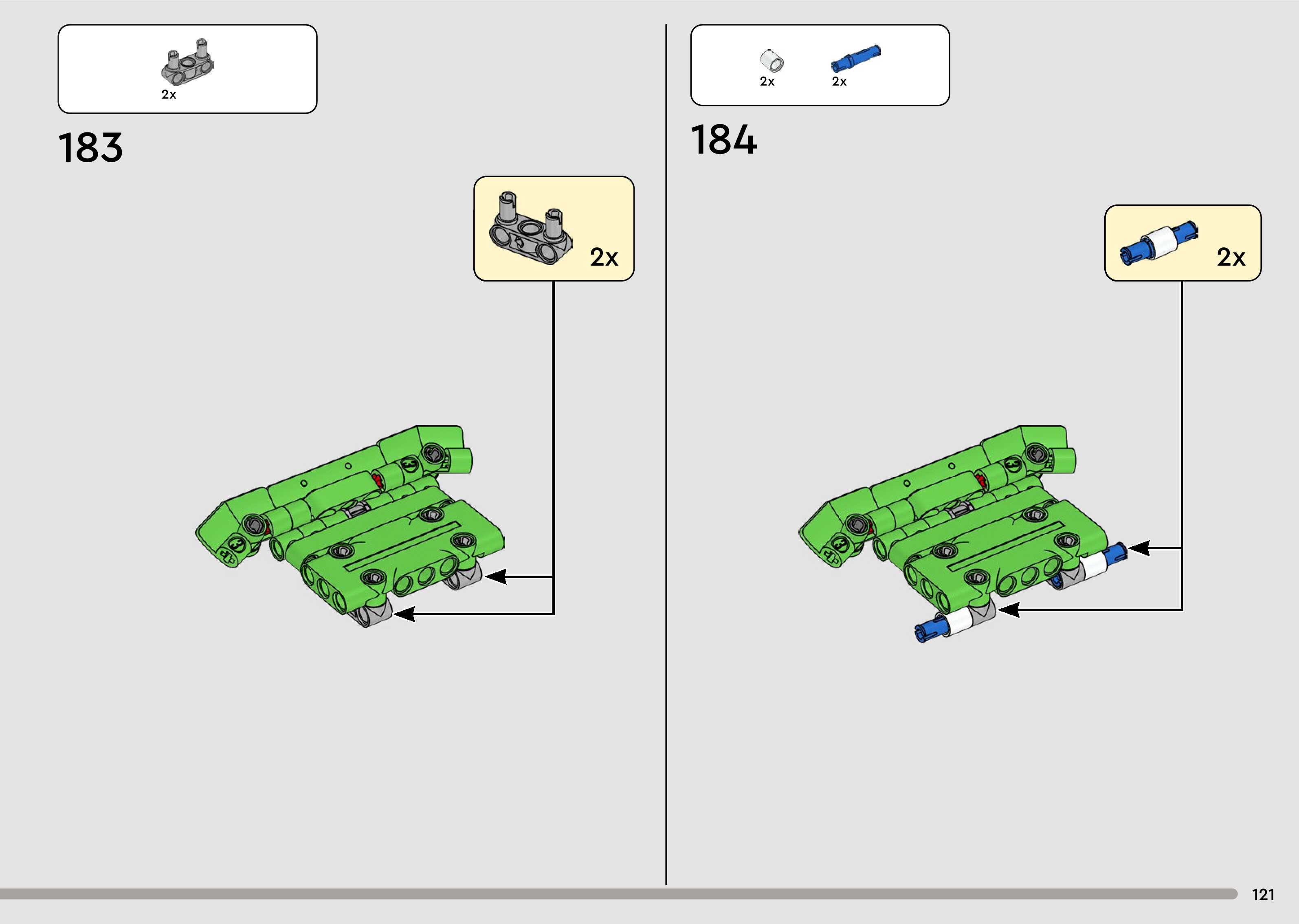 2x

183

2x

2x 2x

184

2x

121