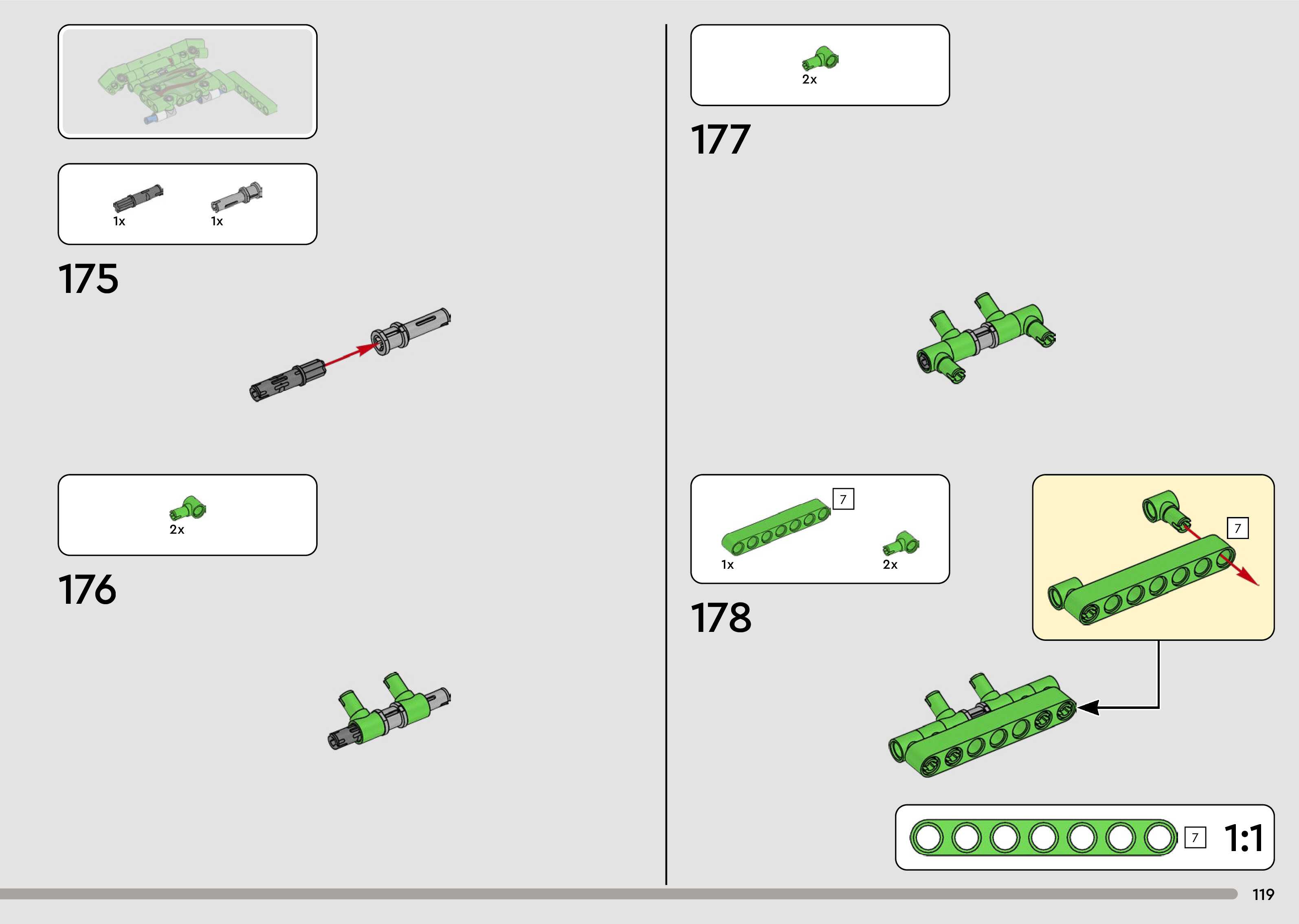 1x
1x

175

2x

176

2x

177

7
1x
2x

178

7

7
1:1

119