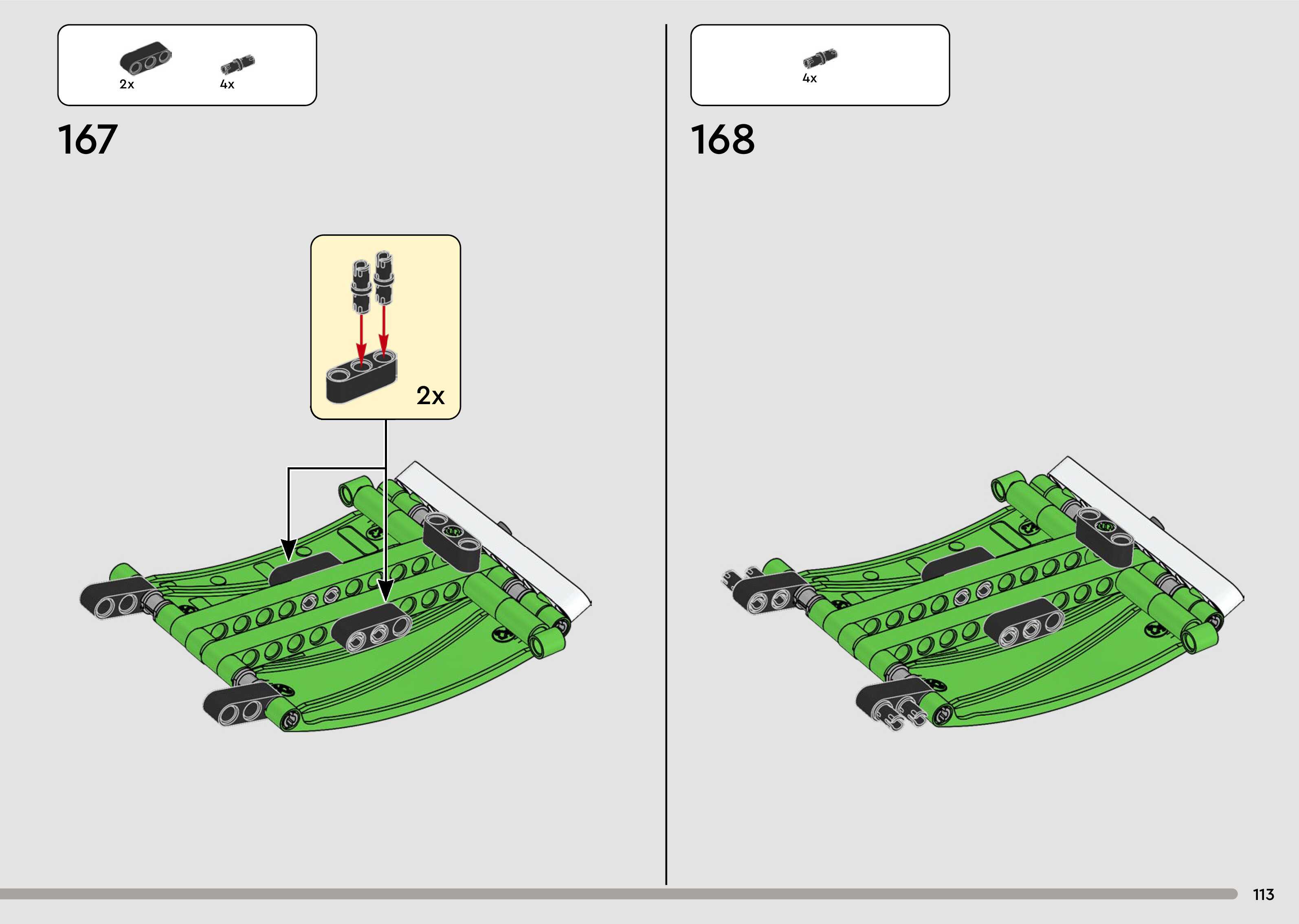 2x 4x

167

2x

4x

168

113