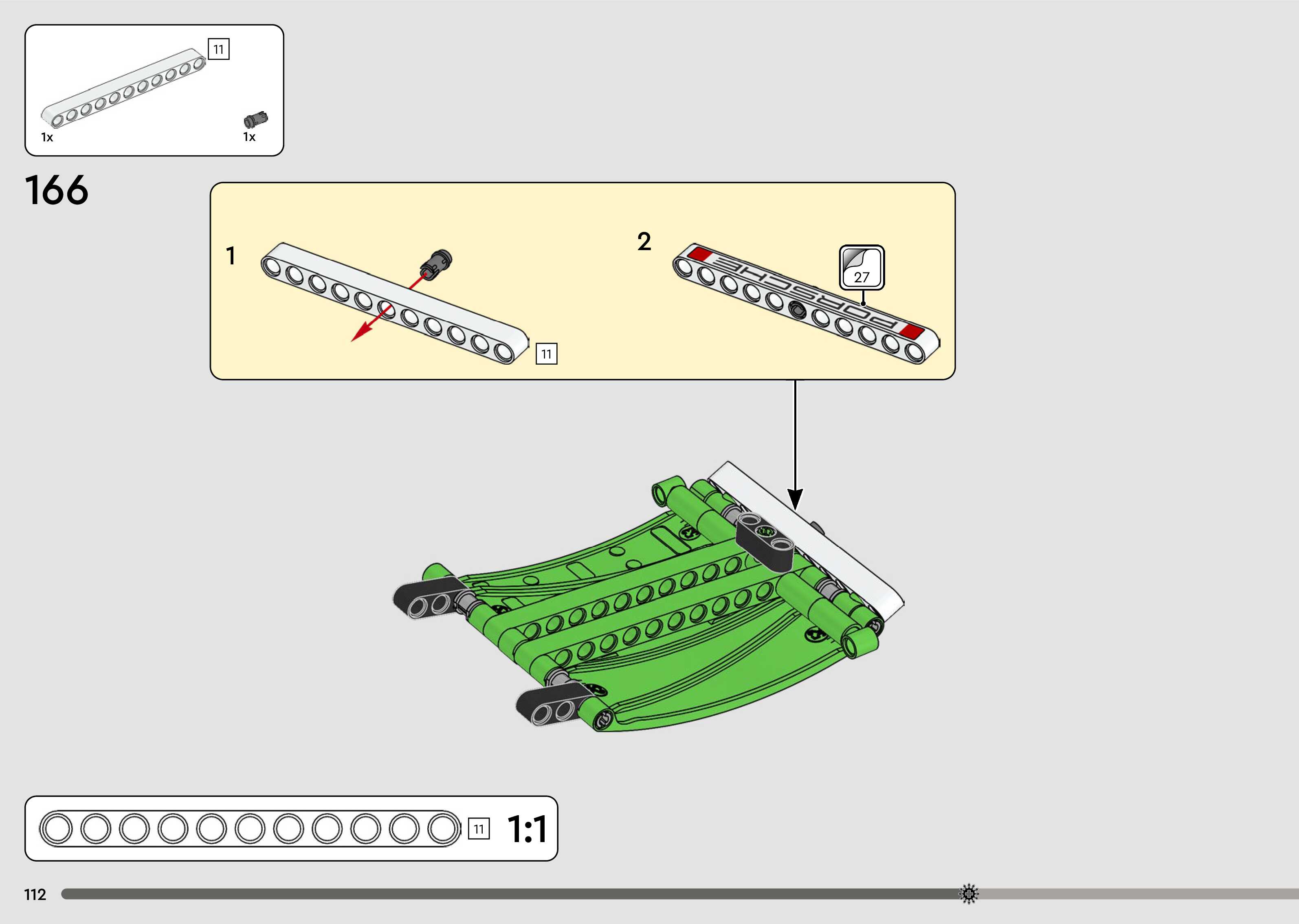 11

1x

1x

166

1

11

2

PORSCHE

27

11

1:1

112