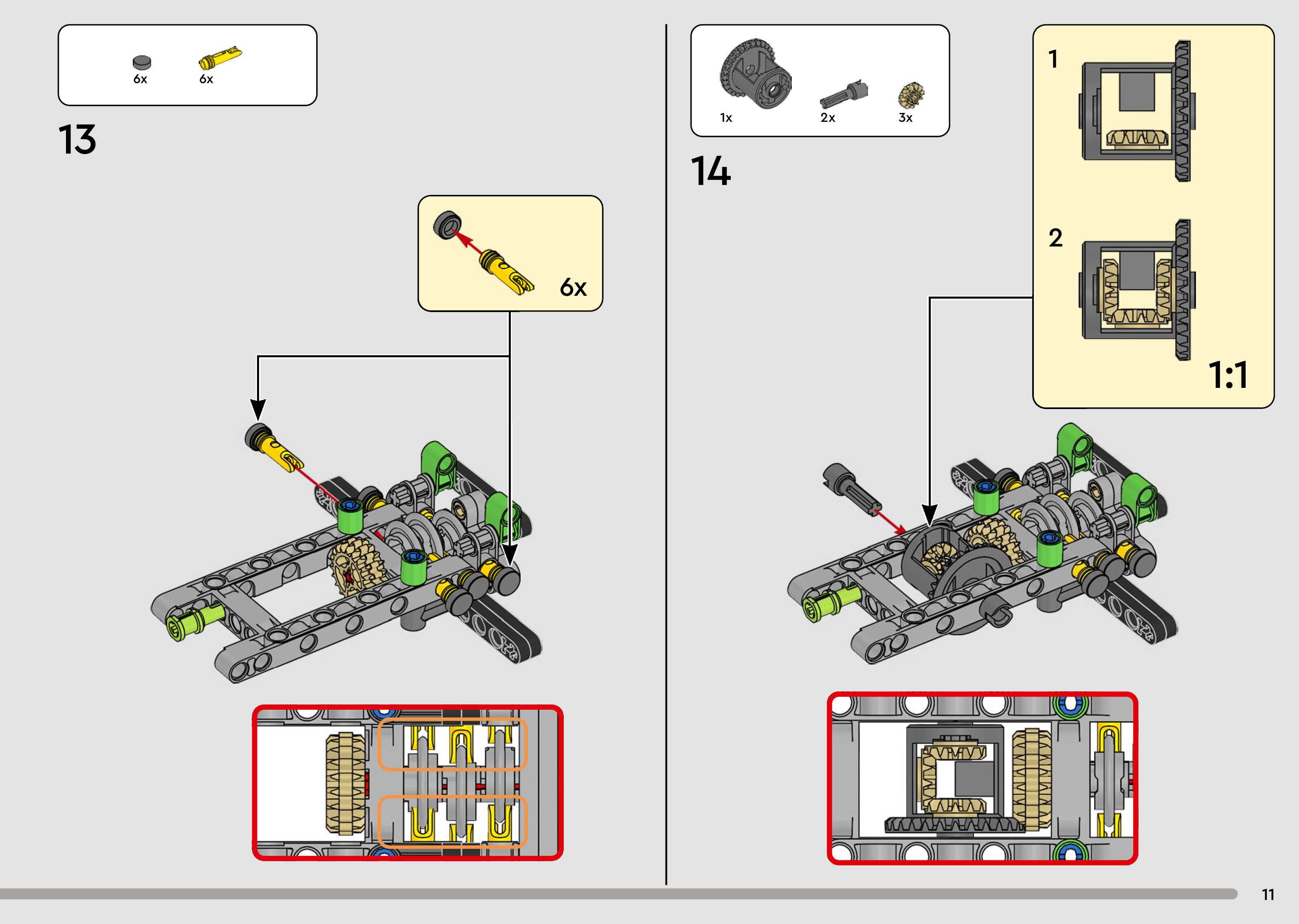 6x 6x

13

6x

1x 2x 3x

14

1

2

1:1

11