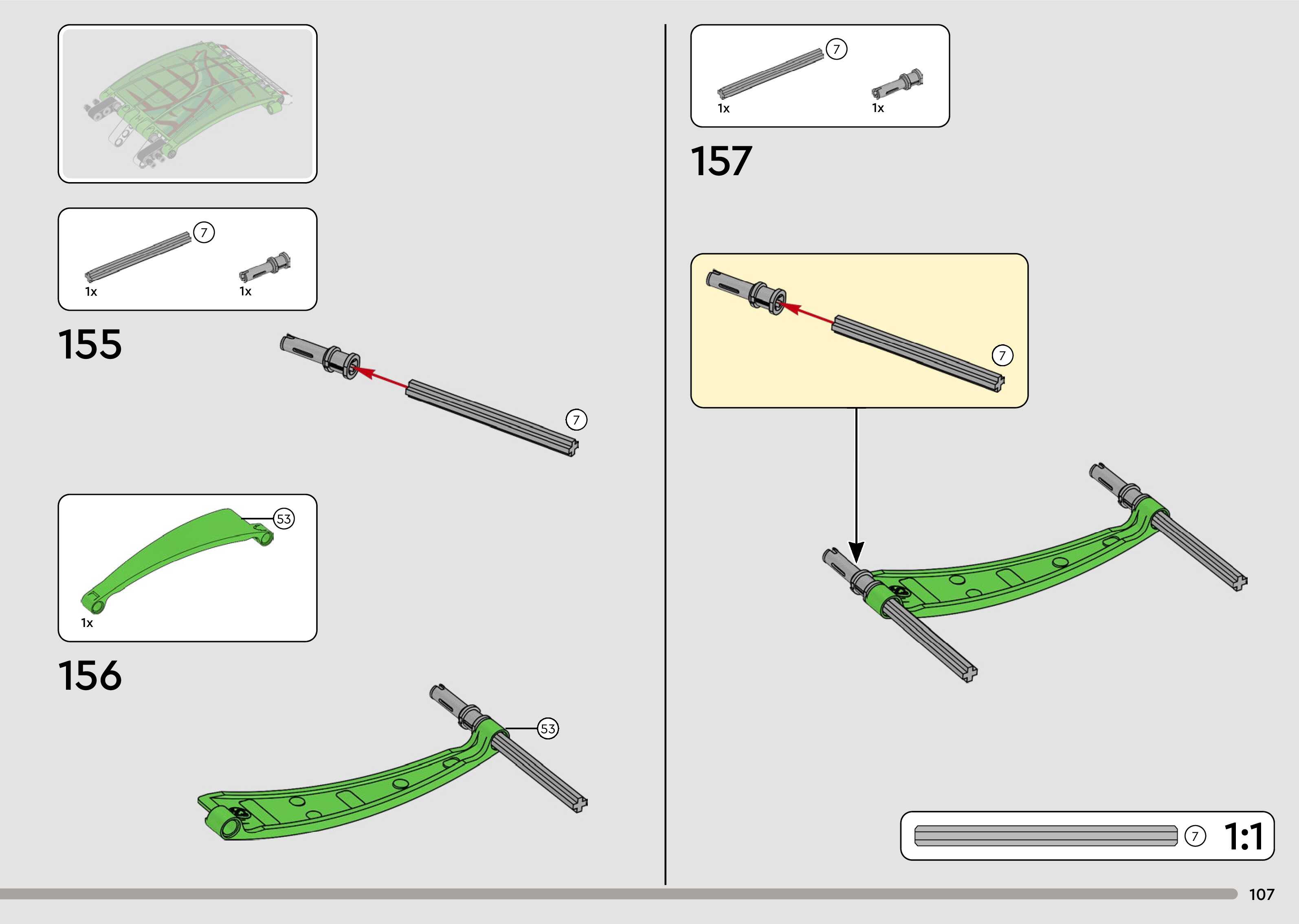 7
1x
1x

155

7

53
1x

156

53

7
1x
1x

157

7

7 1:1

107