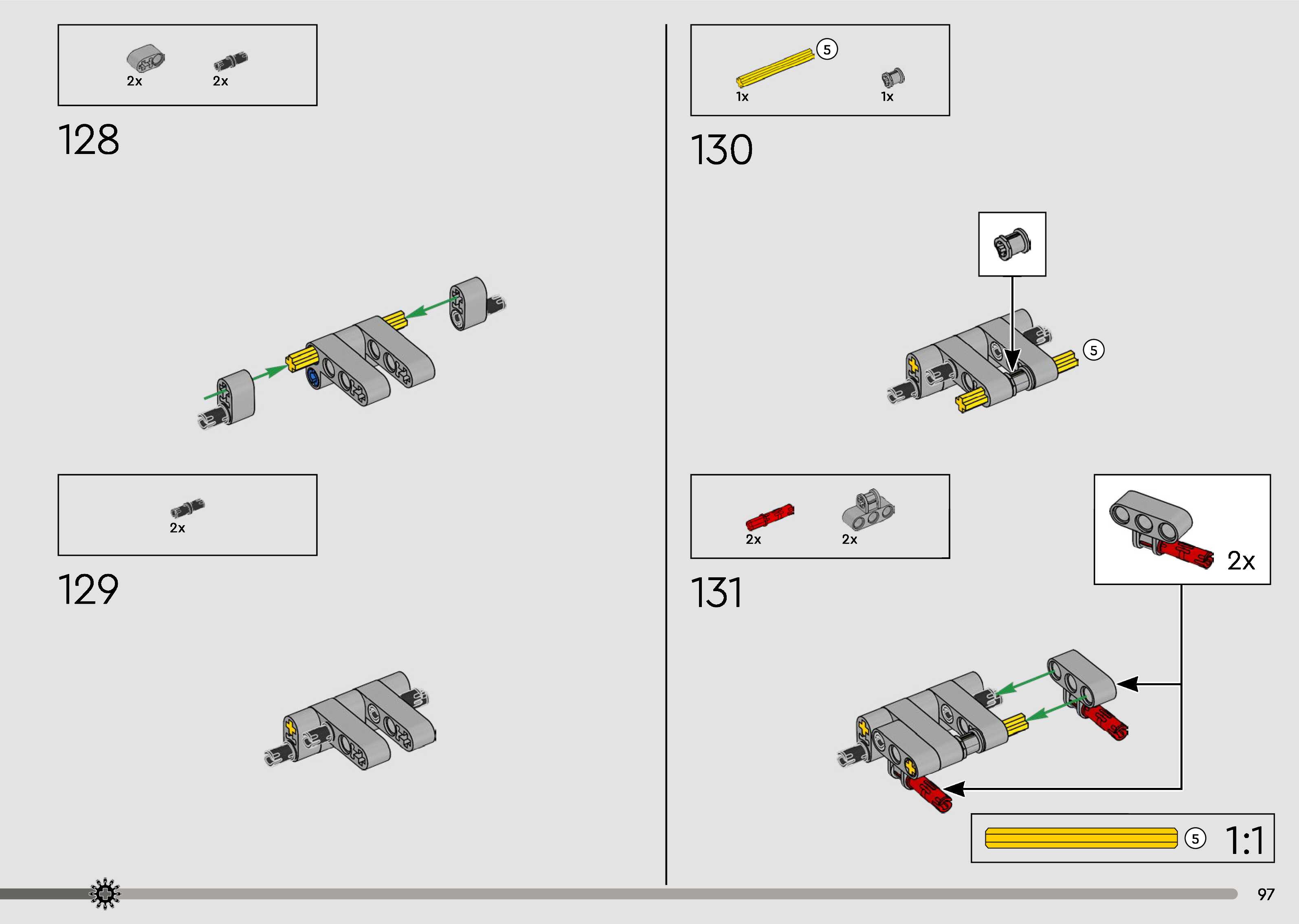 2x 2x

128

2x

129

5

1x 1x

130

5

2x 2x

131

2x

5 1:1

97