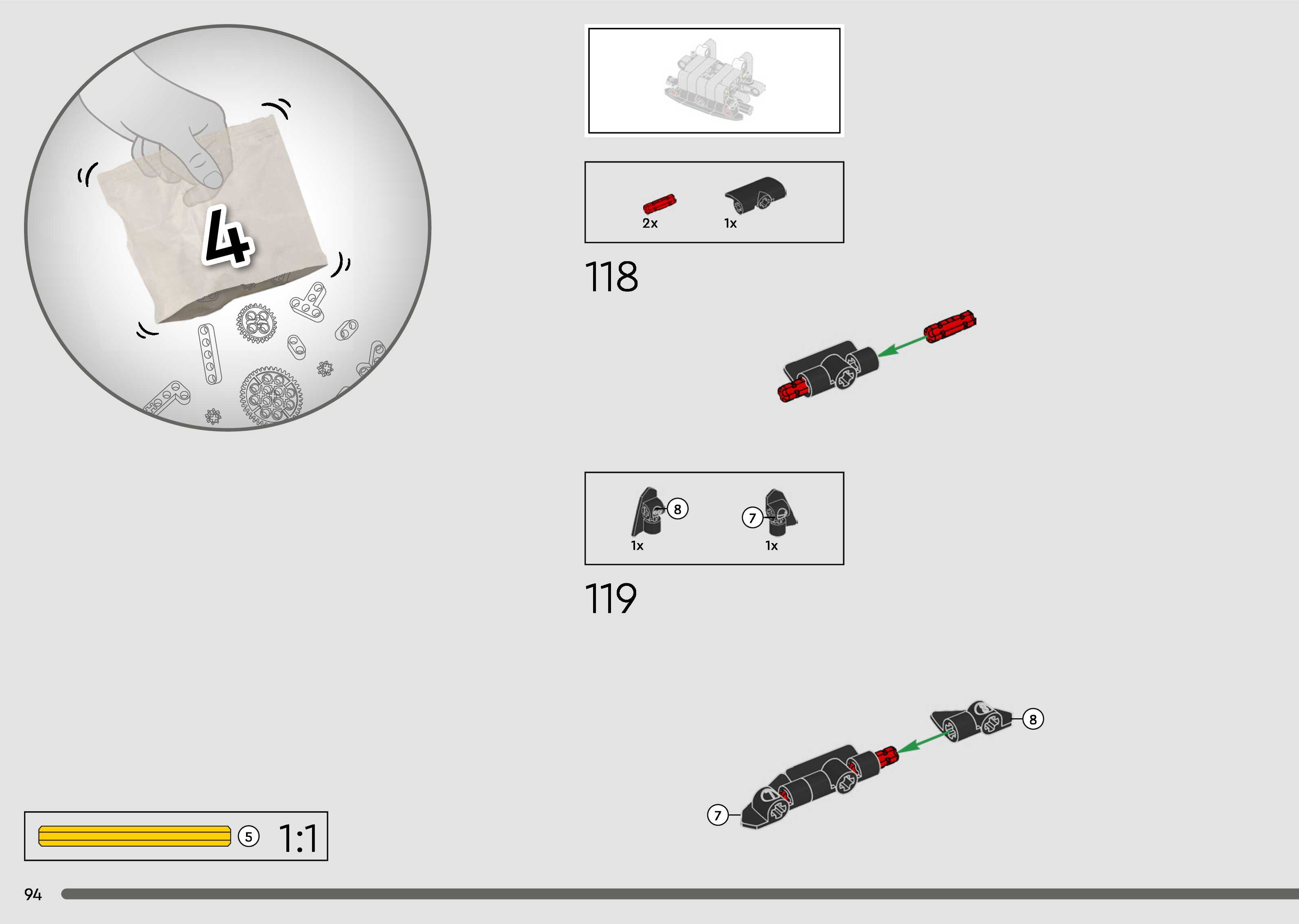 4

2x 1x

118

8 7
1x 1x

119

8
7

5 1:1

94