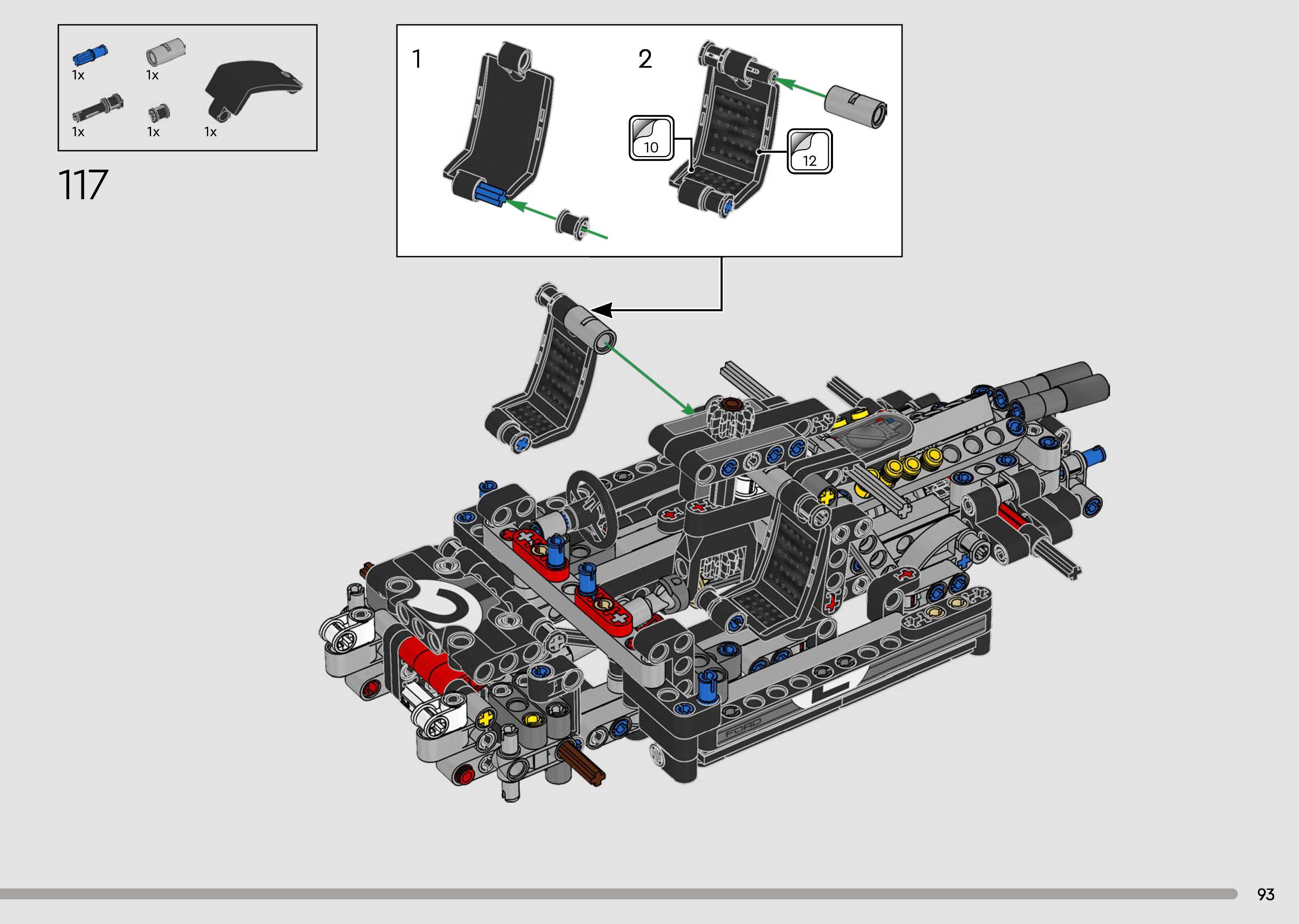 1x
1x
1x
1x
1x

117

1

2

10

12

FORD

93