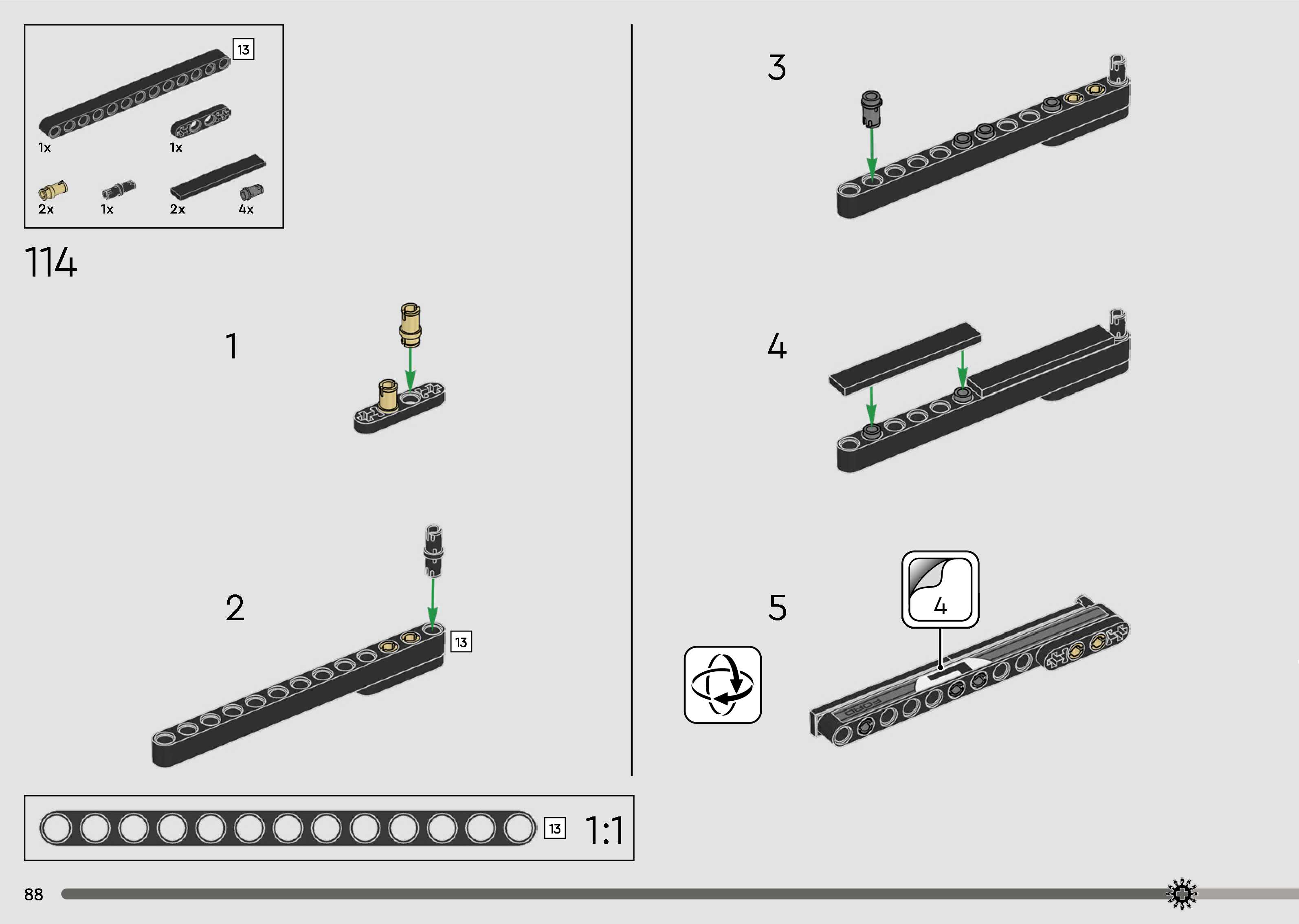 13

1x

1x

2x

1x

2x

4x

114

1

2

13

3

4

5

4

FORD

13

1:1

88