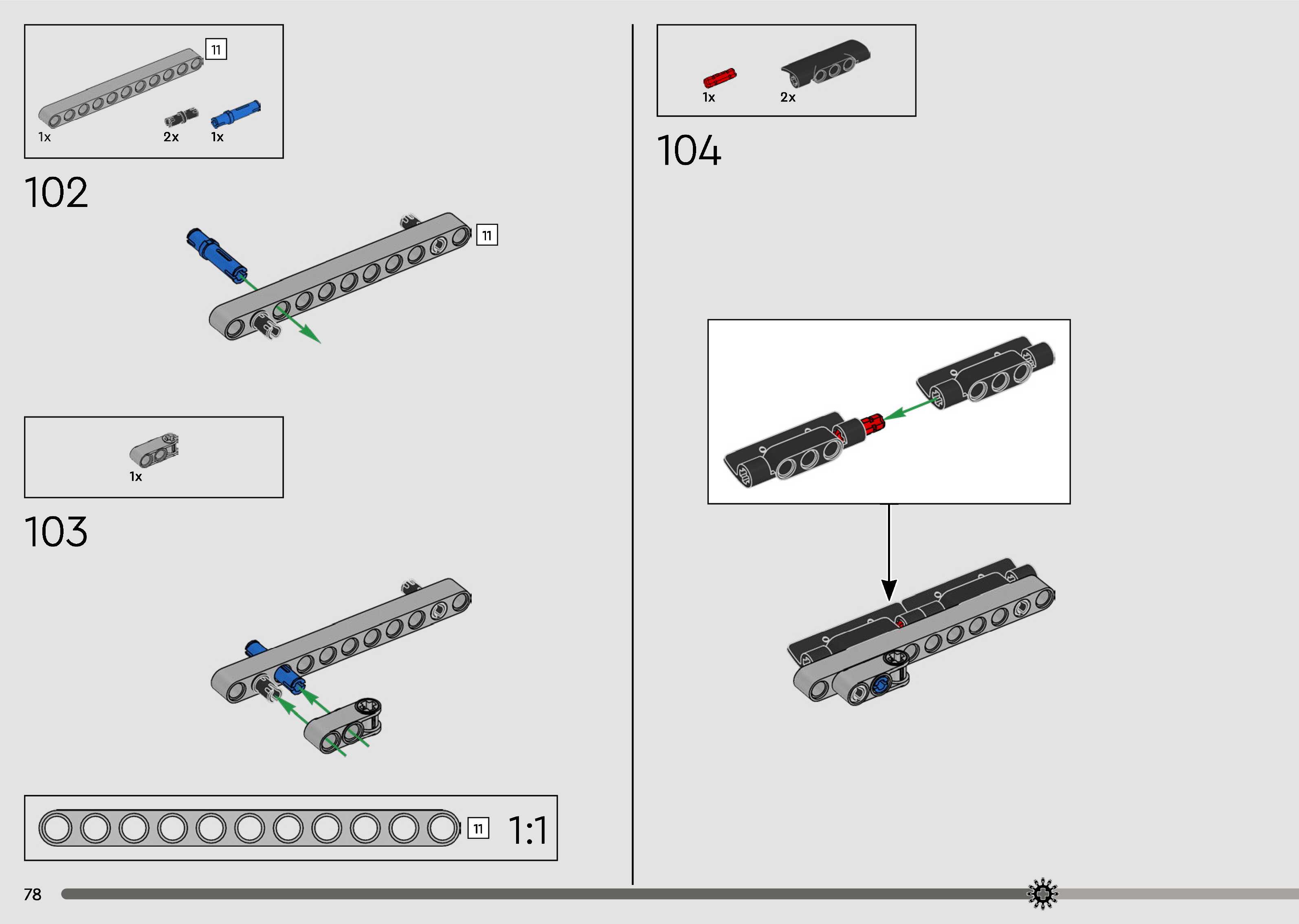 11

1x 2x 1x

102

11

1x

103

11 1:1

78

1x 2x

104