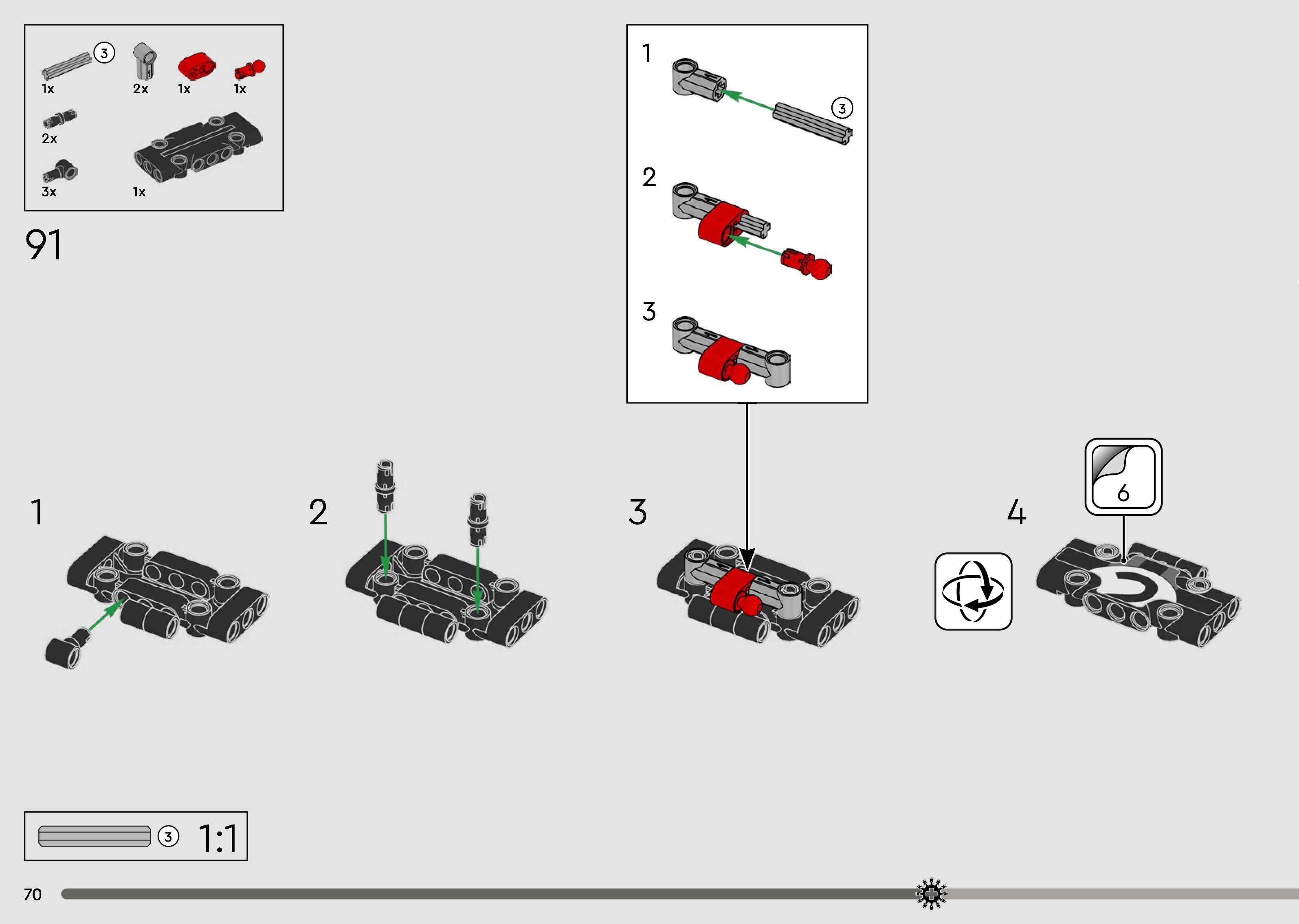 3
1x
2x
1x
1x
2x
3x
1x

91

1
3
2
3

1
2
3
4
6

3 1:1

70