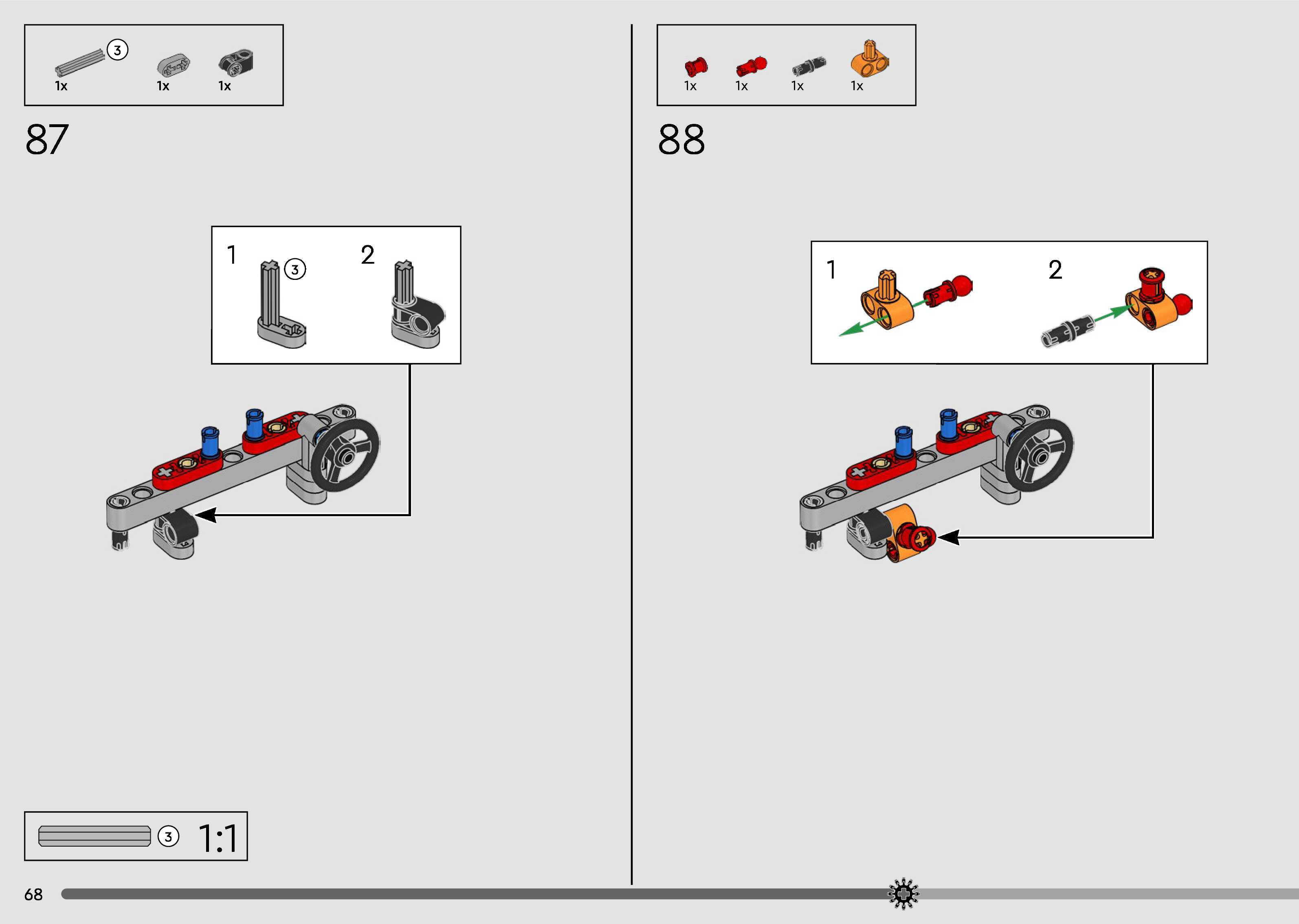 3
1x 1x 1x

87

1 3 2

3 1:1

68

1x 1x 1x 1x

88

1 2