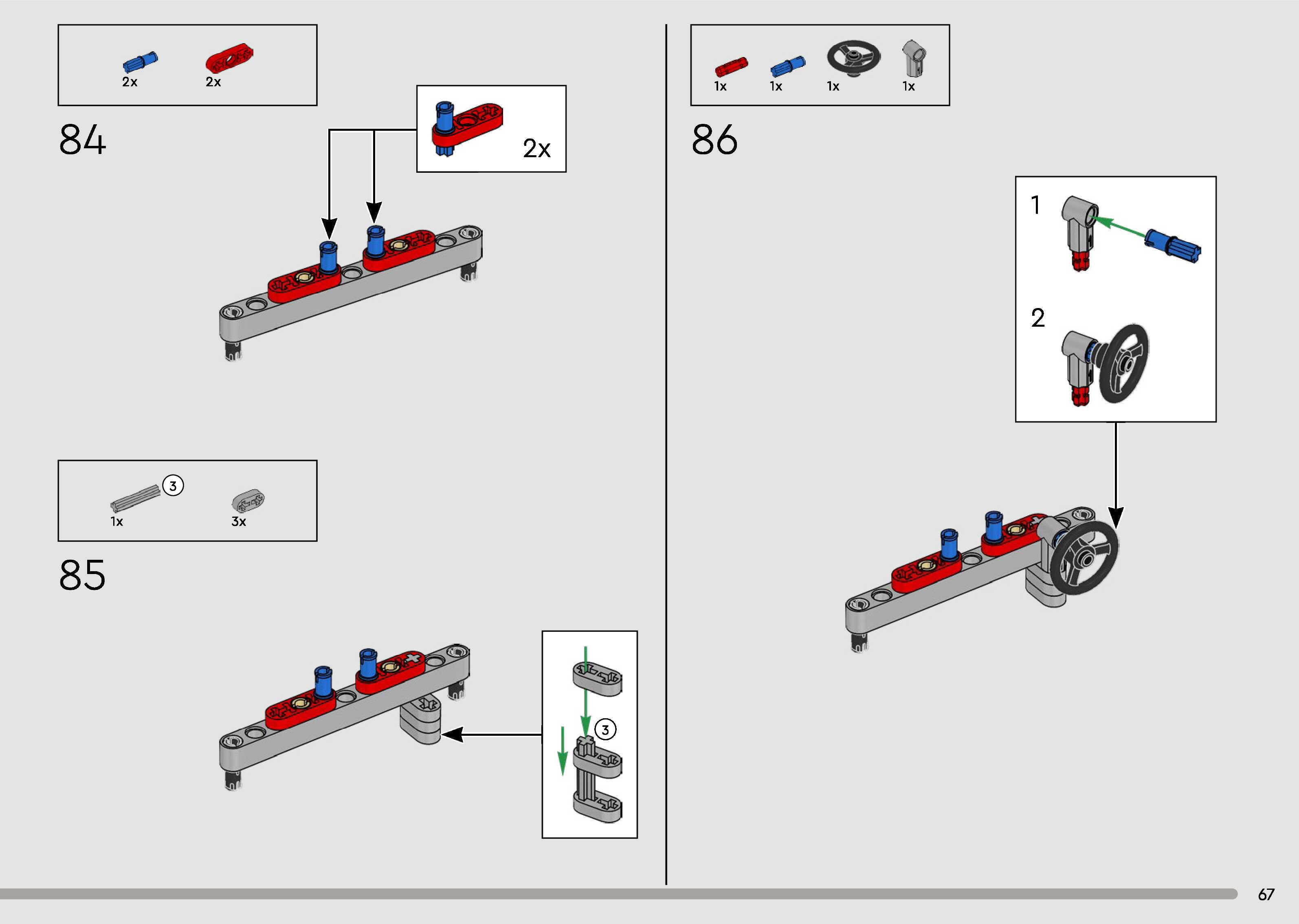 2x 2x

84

2x

3

1x 3x

85

3

1x 1x 1x 1x

86

1

2

67