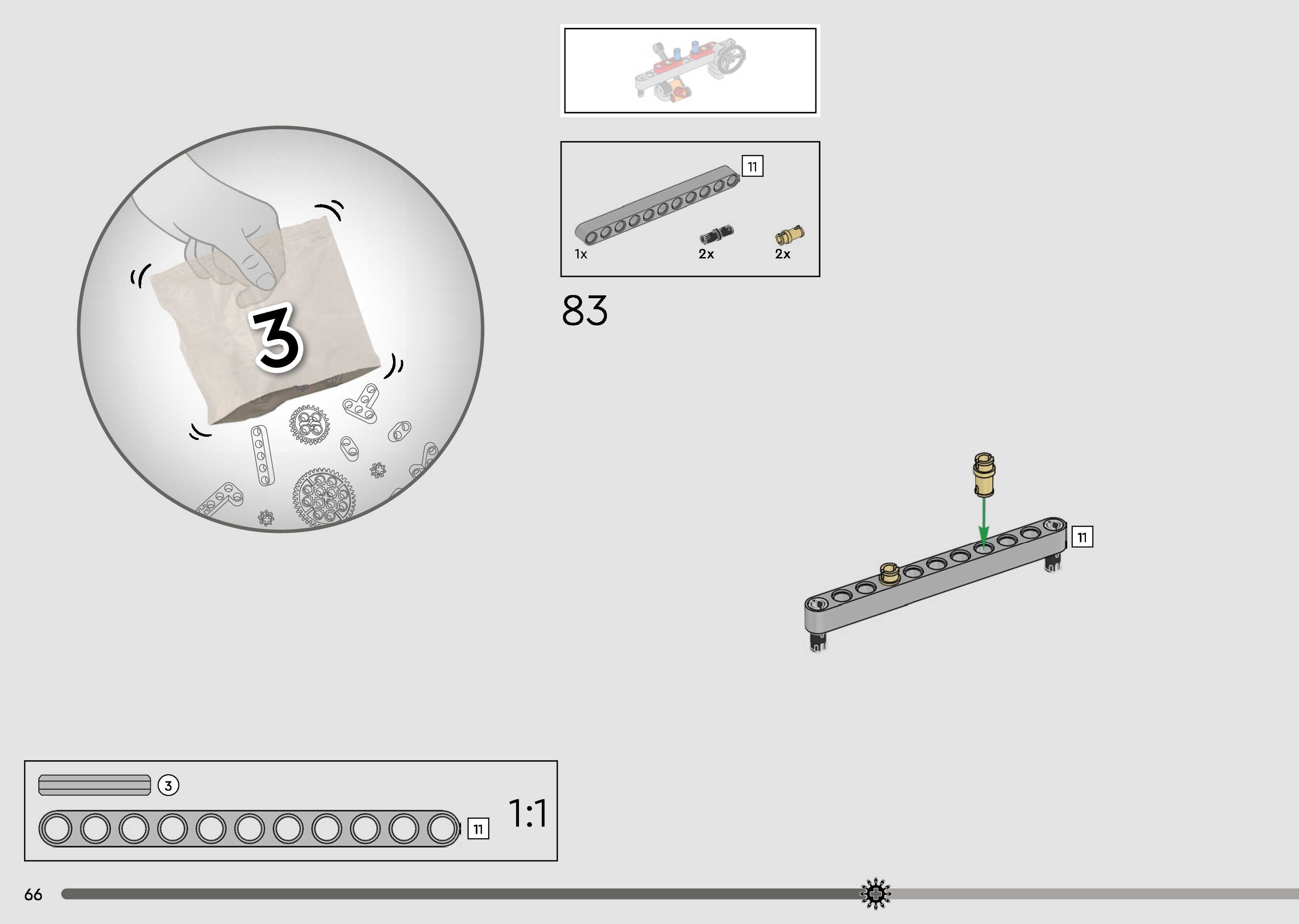 3

11

1x 2x 2x

83

11

3

11

1:1

66