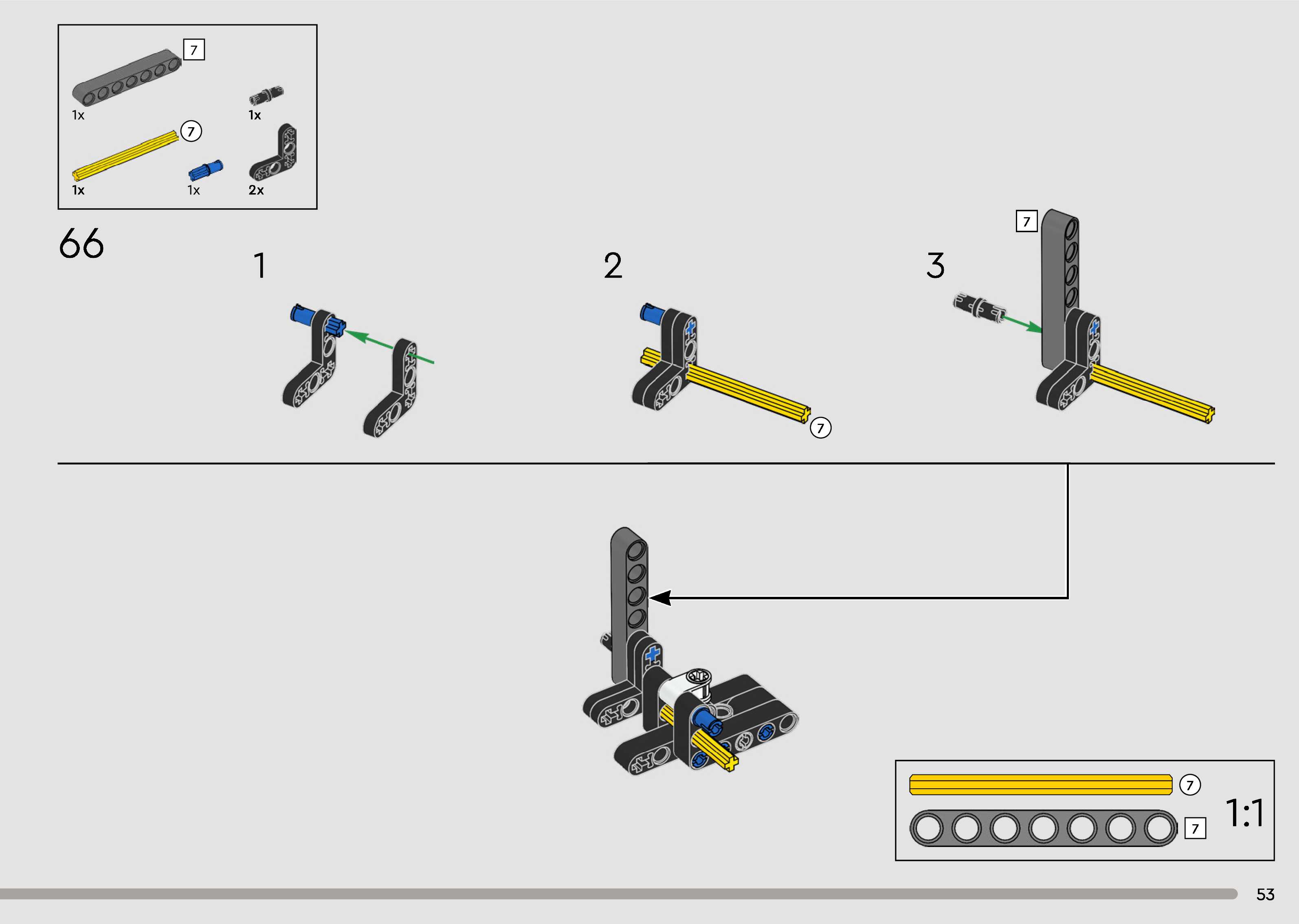 7
1x
1x
7
1x
1x
2x

66

1

2

7

3

7

7

7

1:1

53