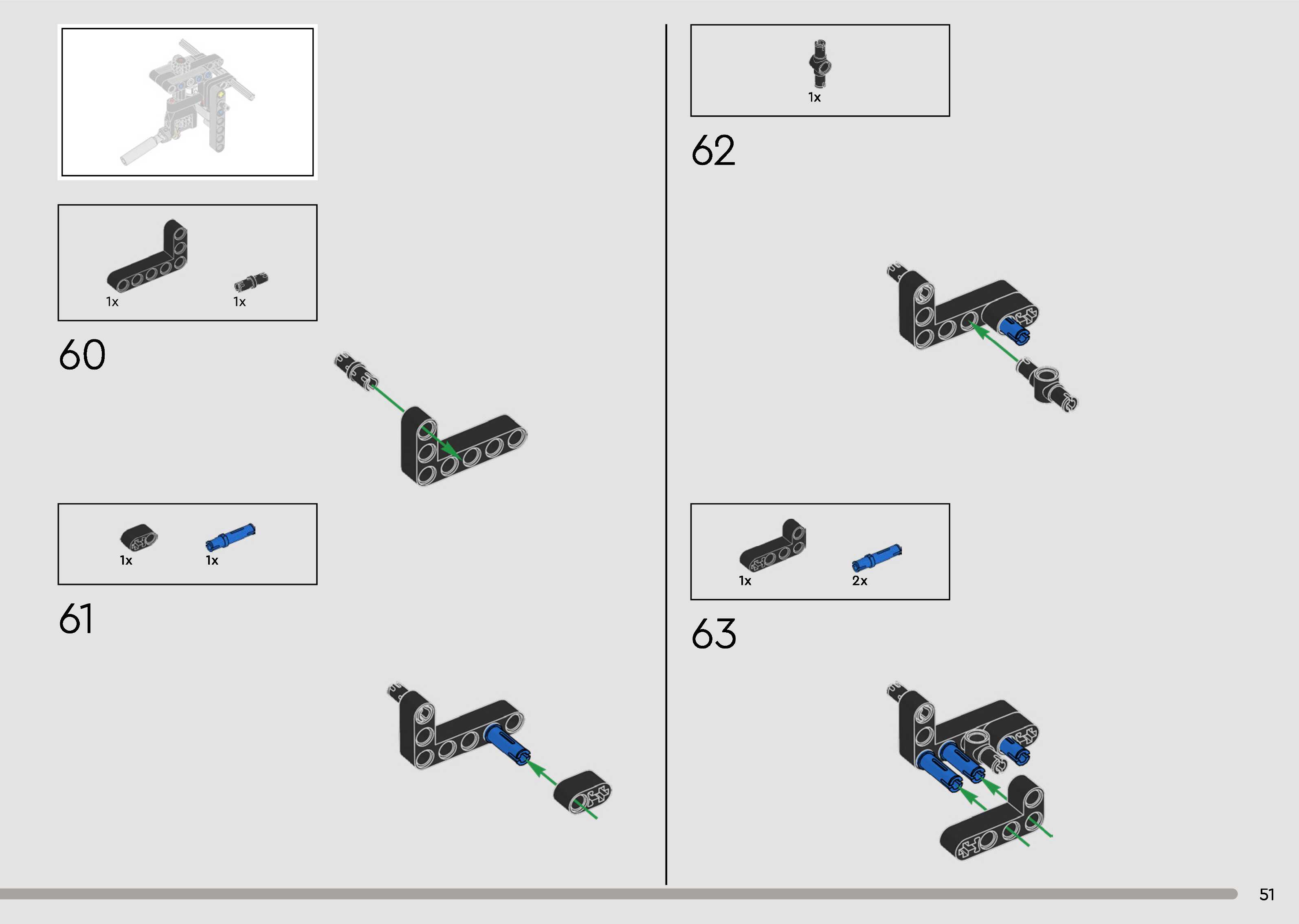 1x 1x

60

1x 1x

61

1x

62

1x 2x

63

51