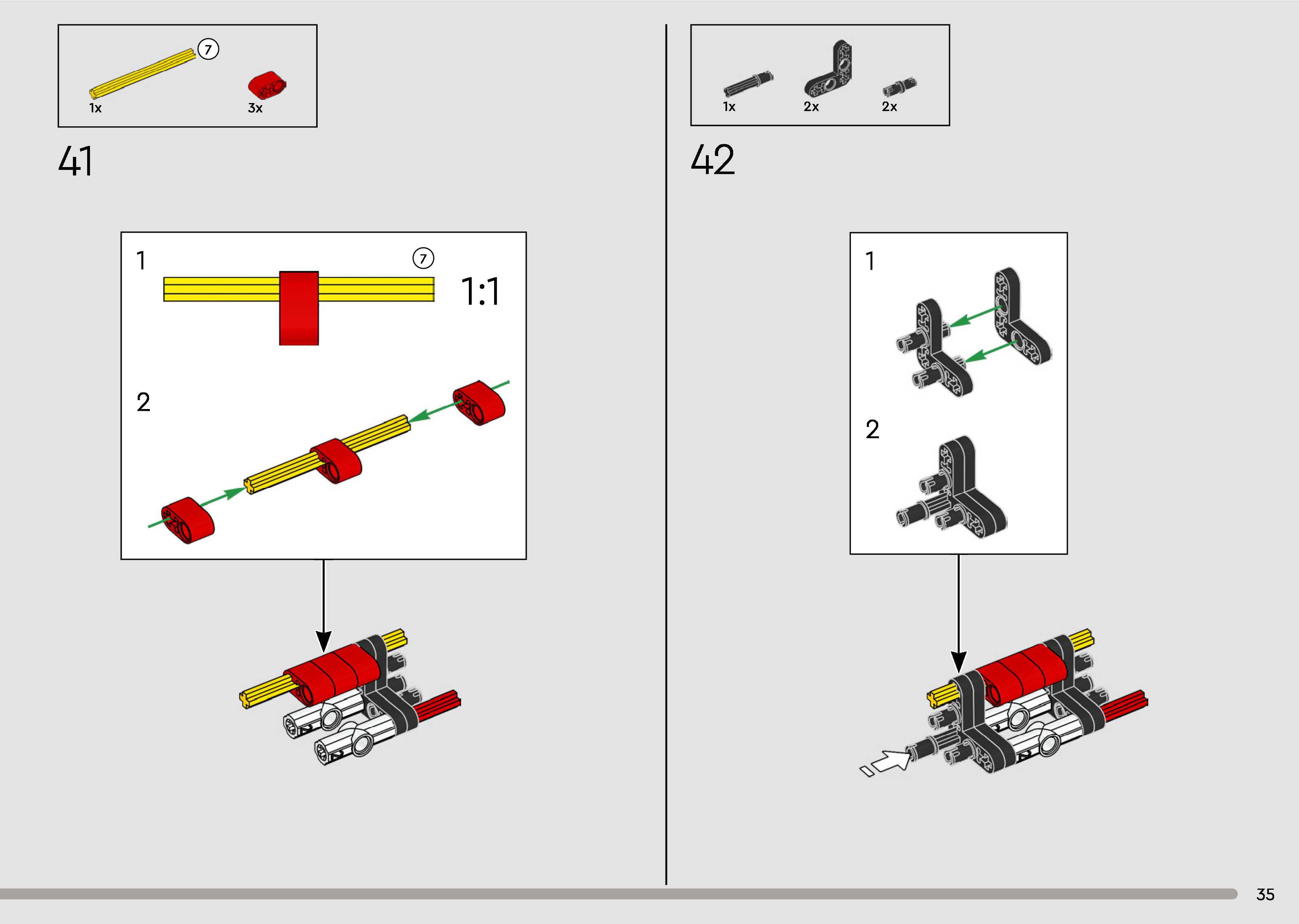 7
1x
3x

41

1
7
1:1

2

1x
2x
2x

42

1

2

35