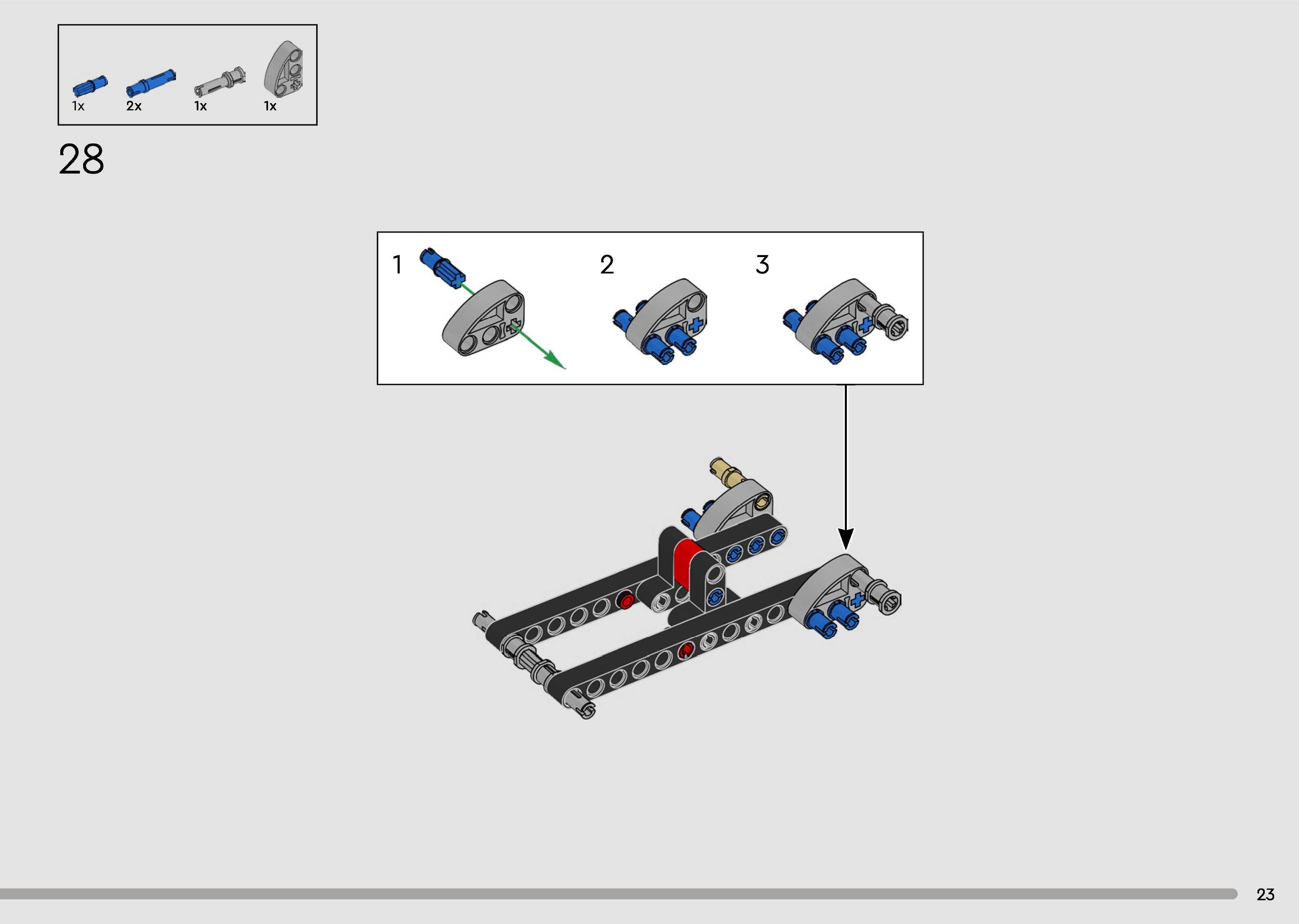 1x 2x 1x 1x

28

1

2

3

23