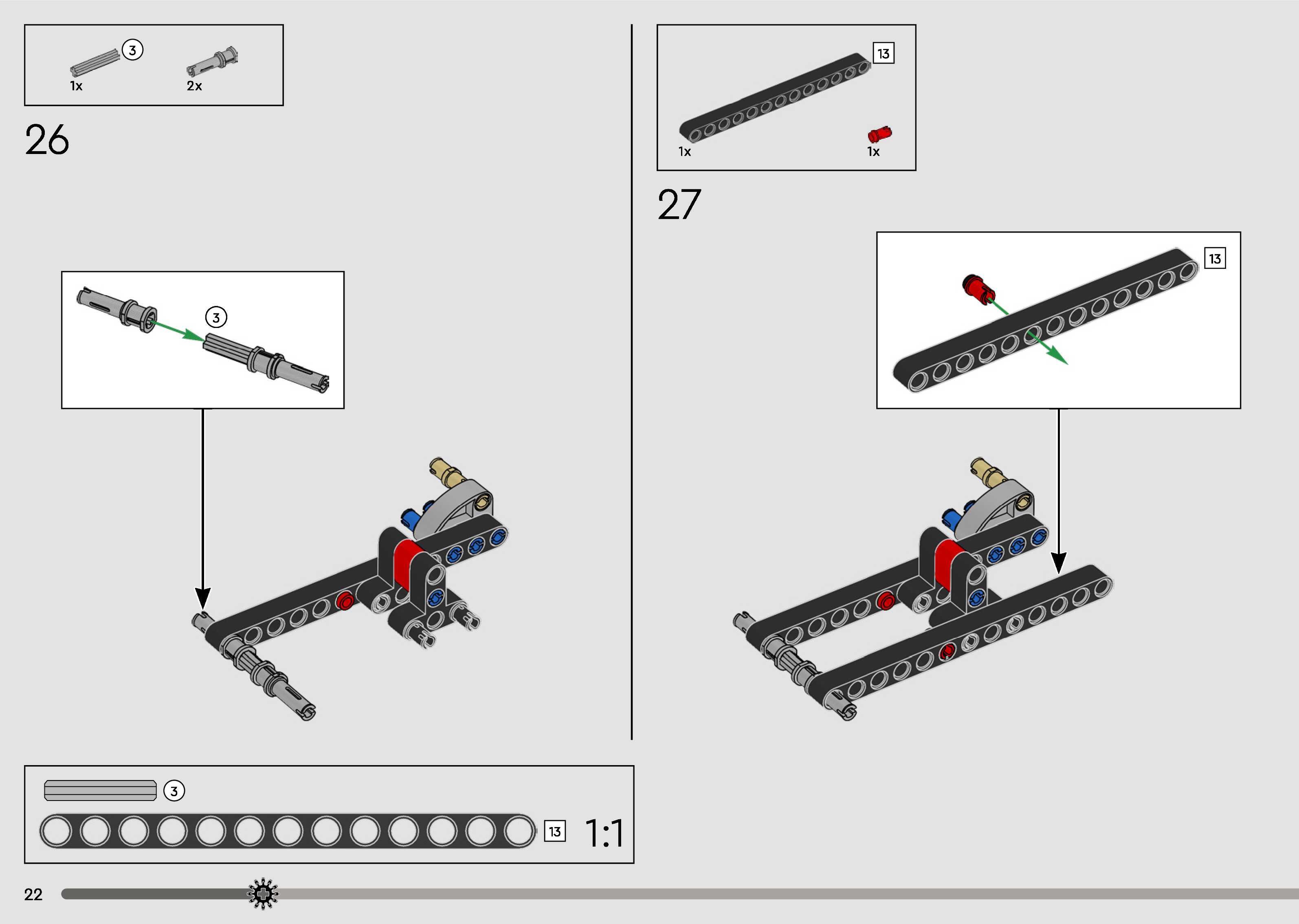 3
1x
2x

26

3

13
1x
1x

27

13

3
13
1:1

22