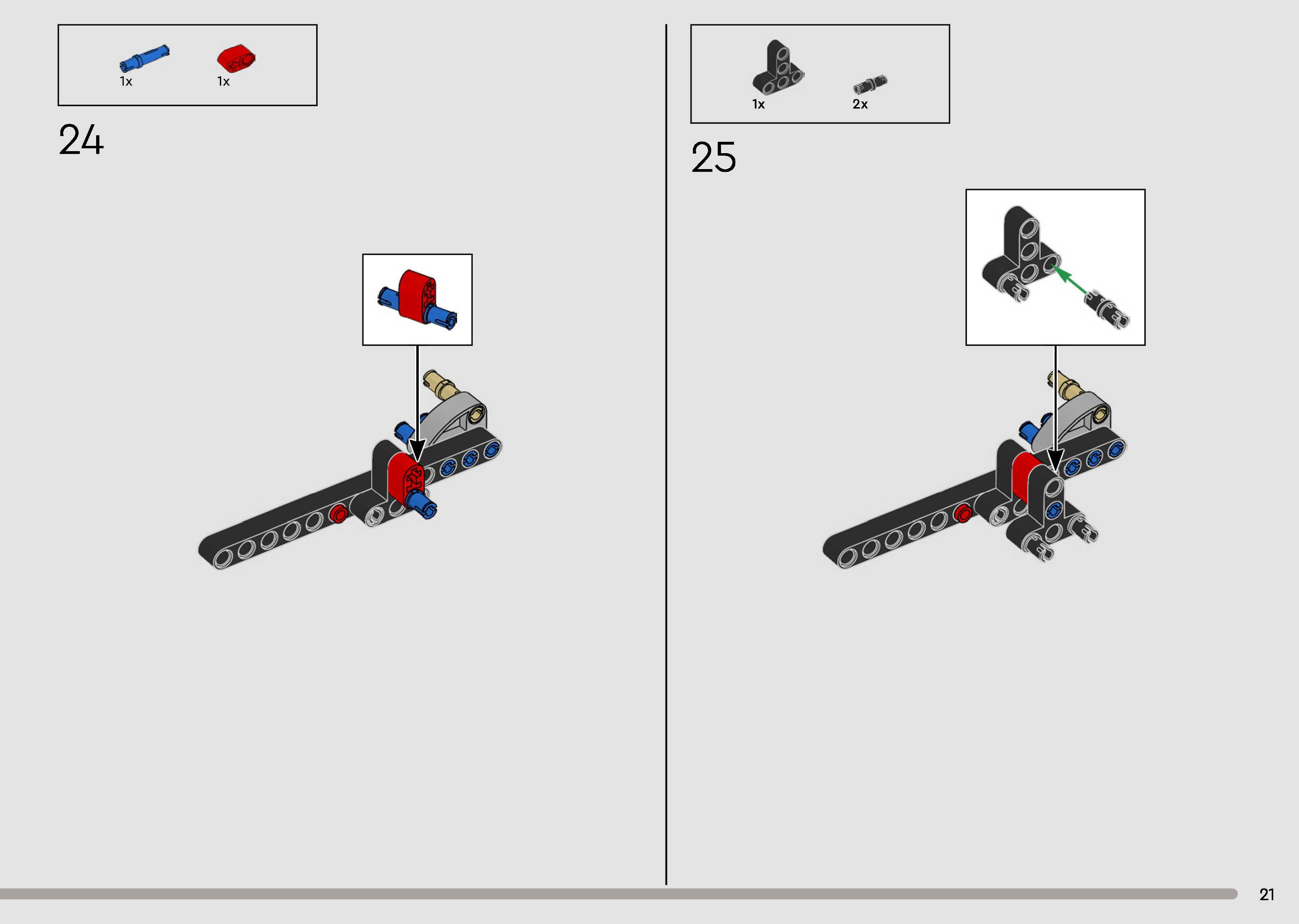 1x 1x

24

1x 2x

25

21