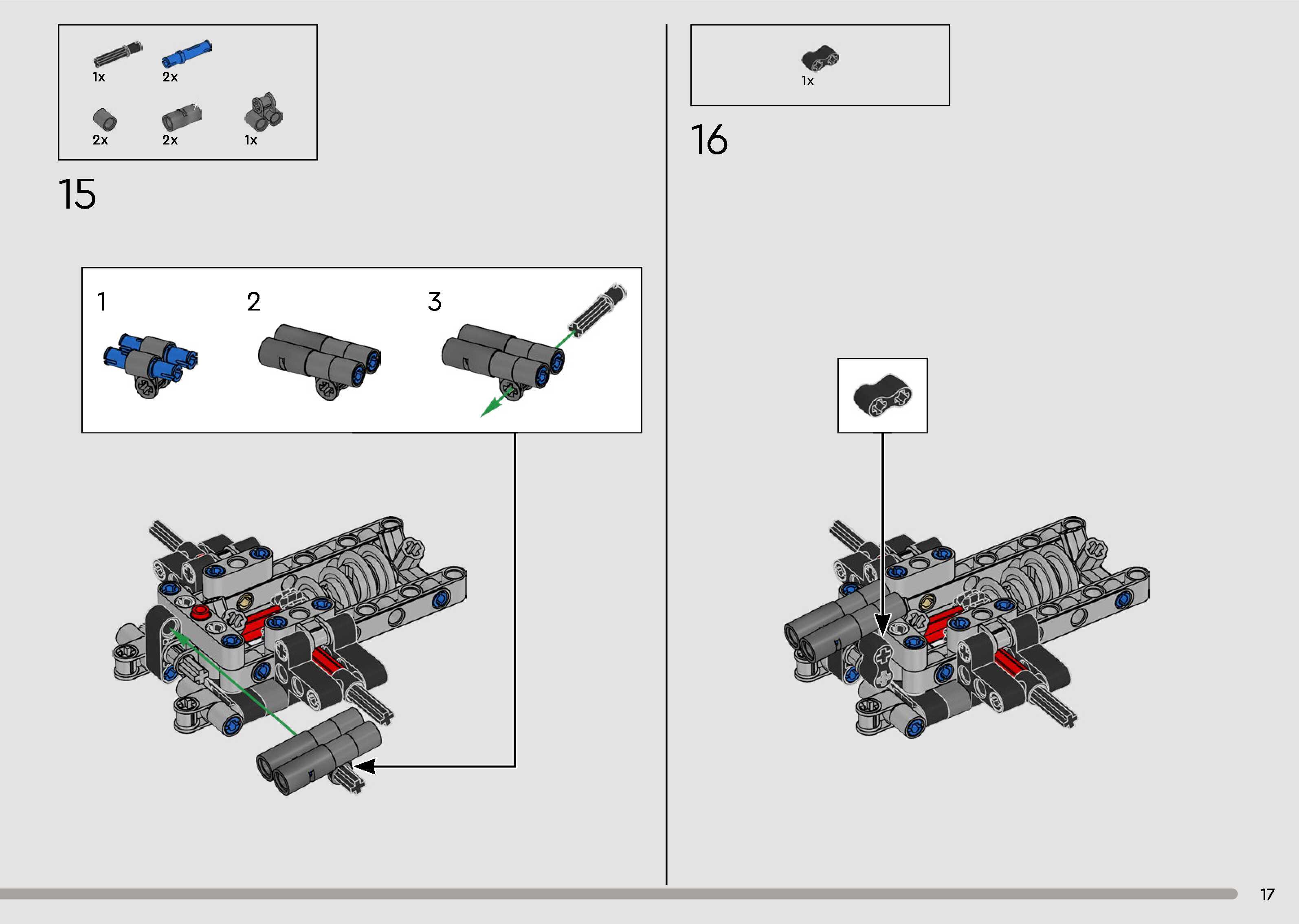 1x 2x

2x 2x 1x

15

1

2

3

1x

16

17