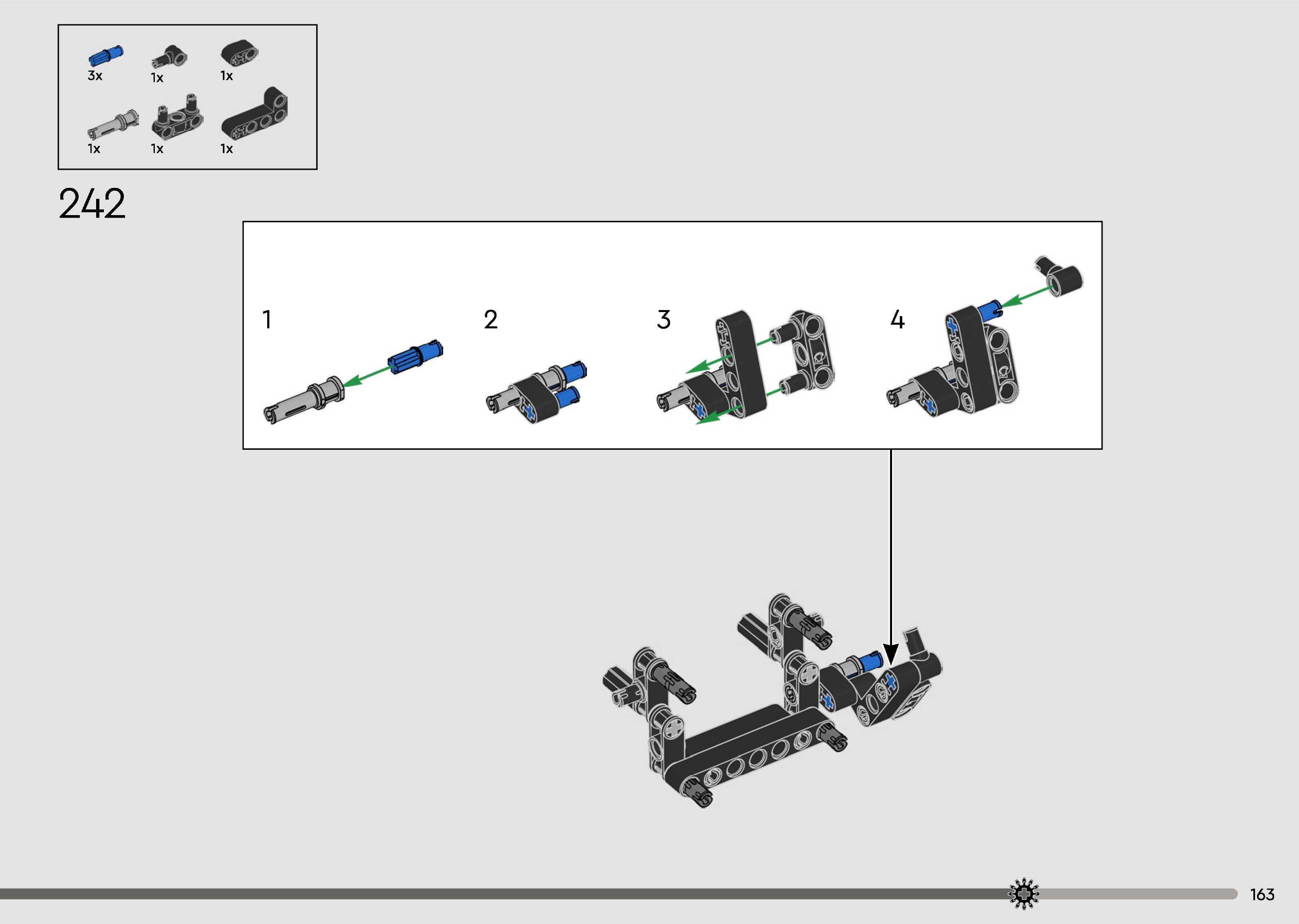 3x 1x 1x

1x 1x 1x

242

1

2

3

4

163