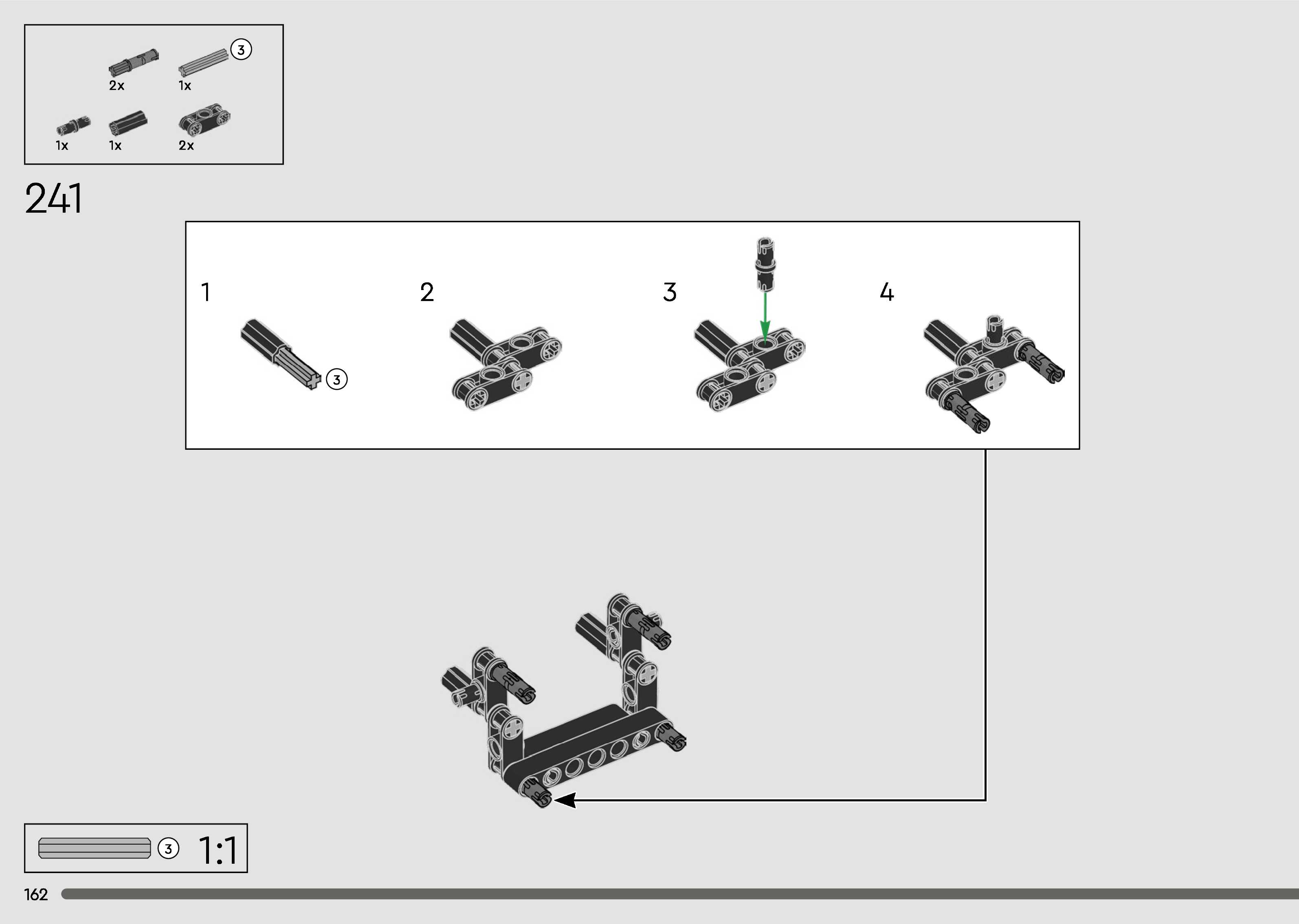 3
2x
1x
1x
1x
2x

241

1
3
2
3
4

3
1:1

162