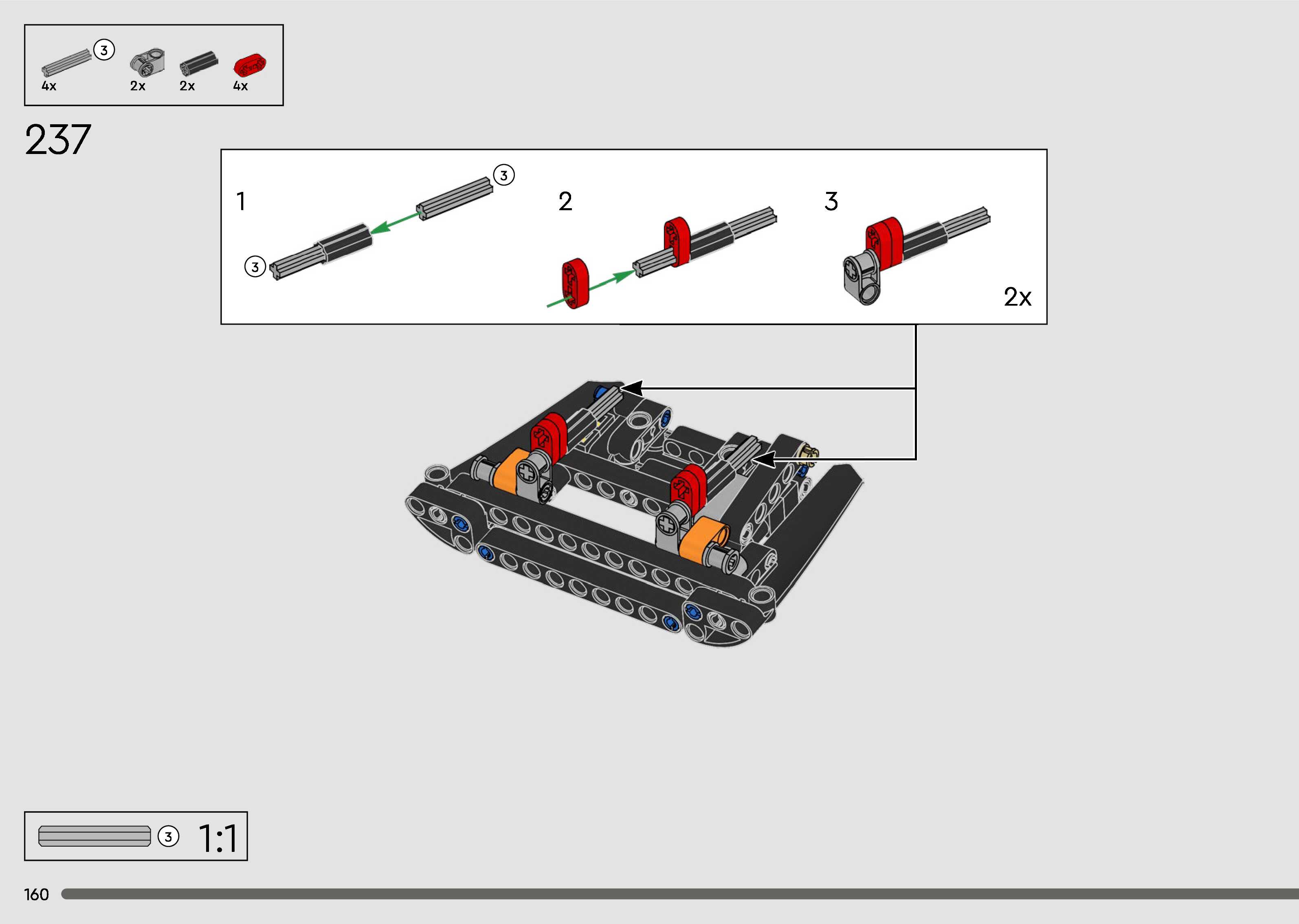 3
4x 2x 2x 4x

237

1
3
3

2

3

2x

3 1:1

160