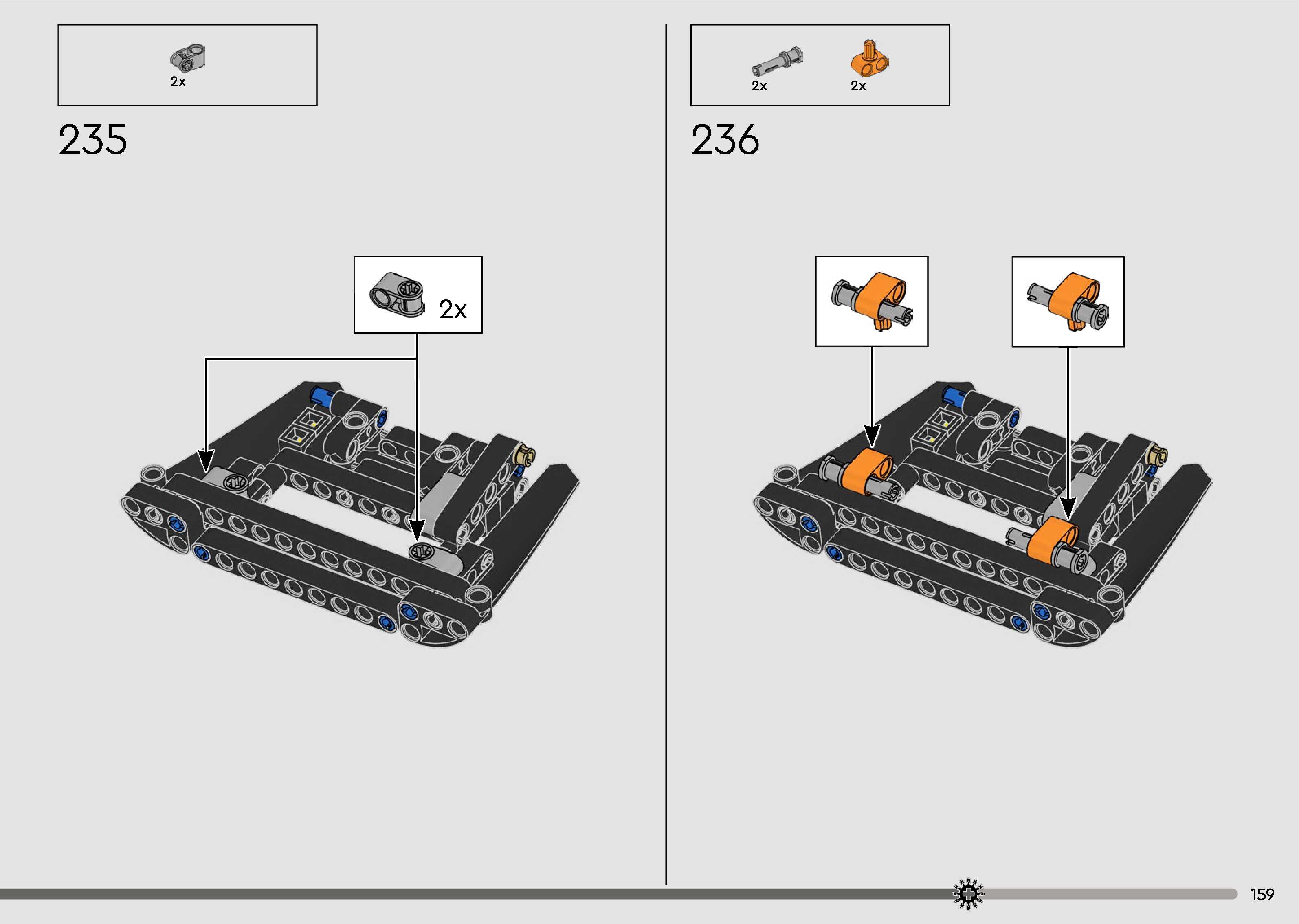 2x

235

2x

2x

2x

236

159