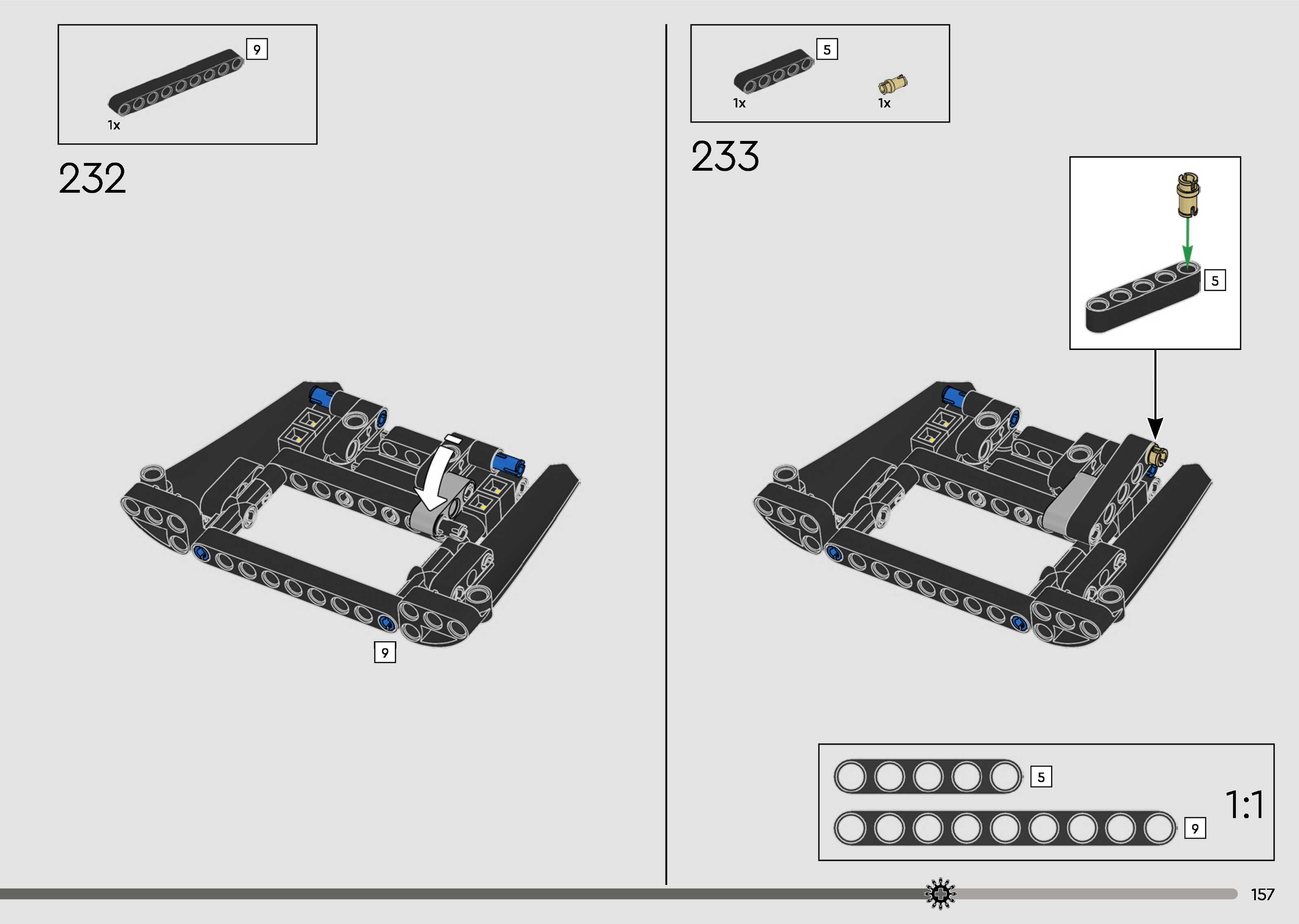 9

1x

232

9

5

1x

1x

233

5

5

9

1:1

157