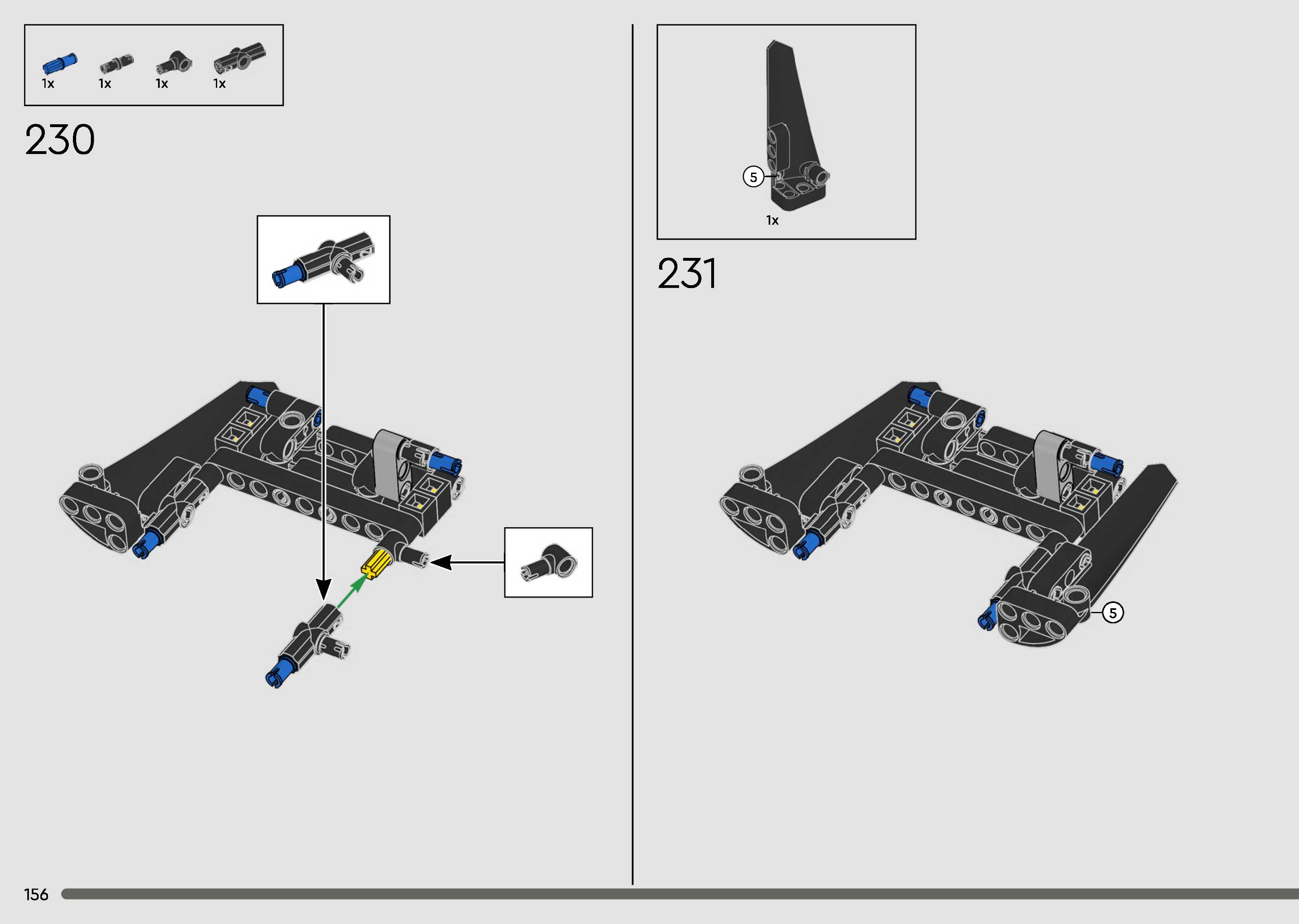 1x 1x 1x 1x

230

5

1x

231

5

156