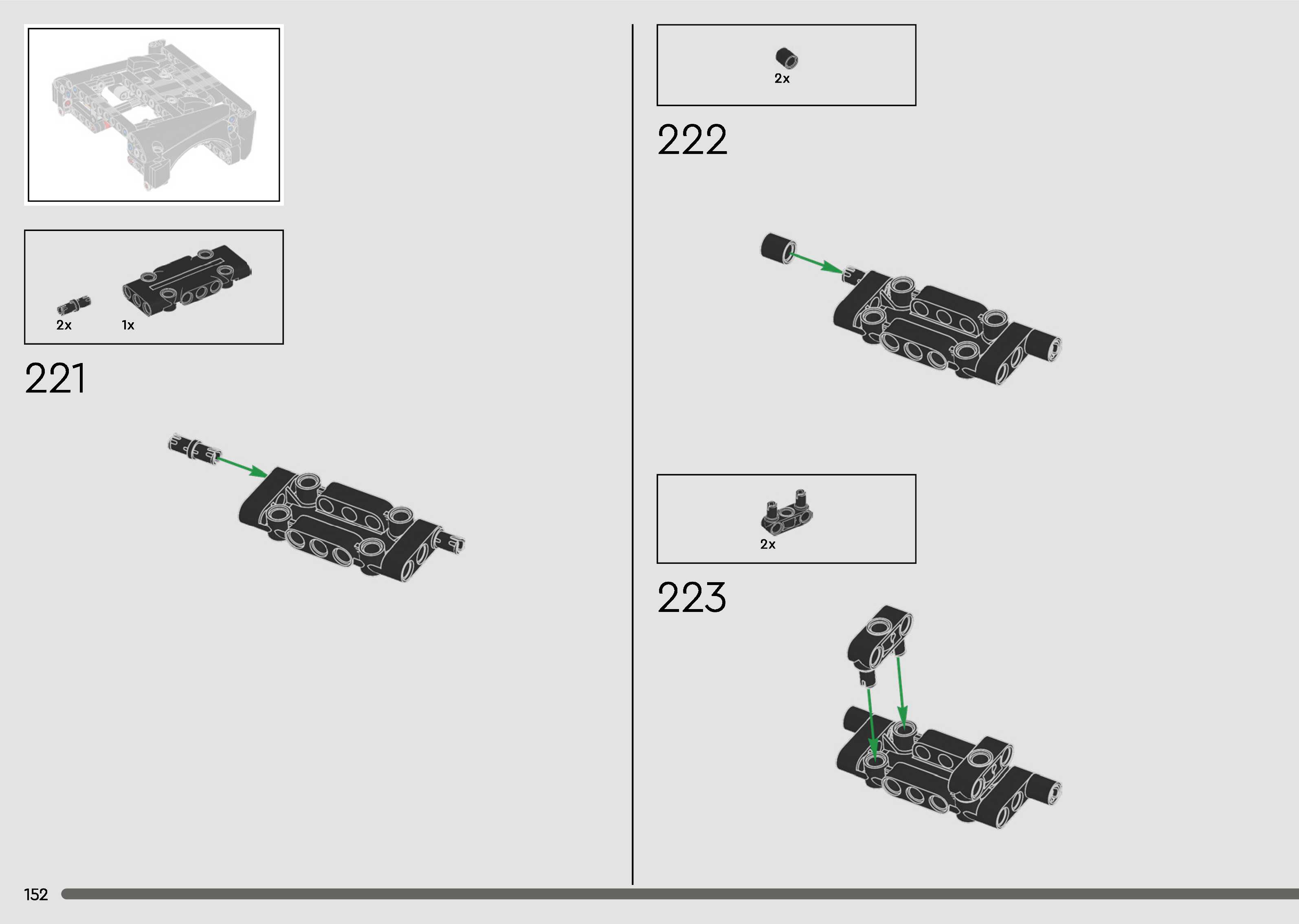 2x 1x

221

2x

222

2x

223

152