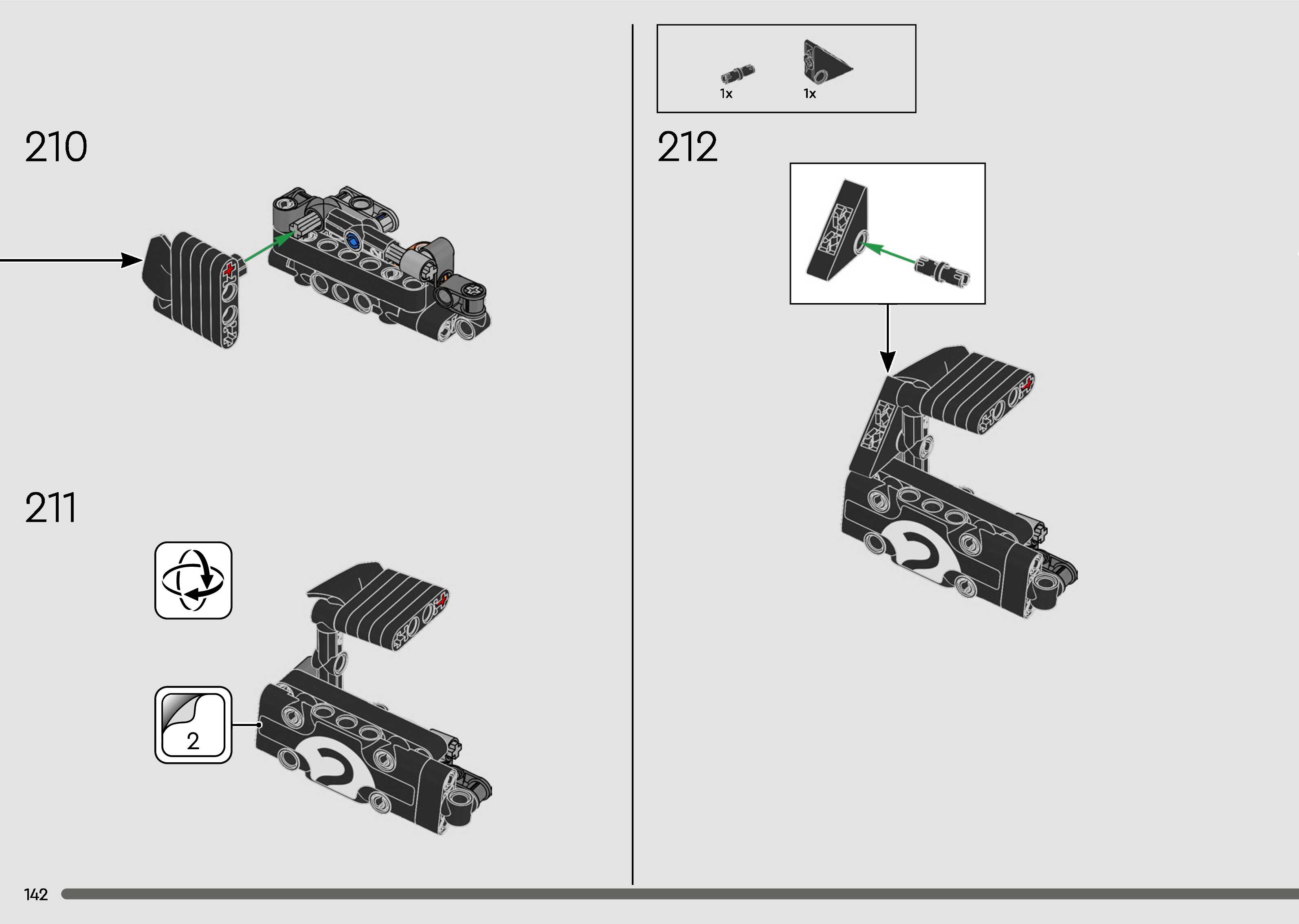 210

211

2

1x

1x

212

142